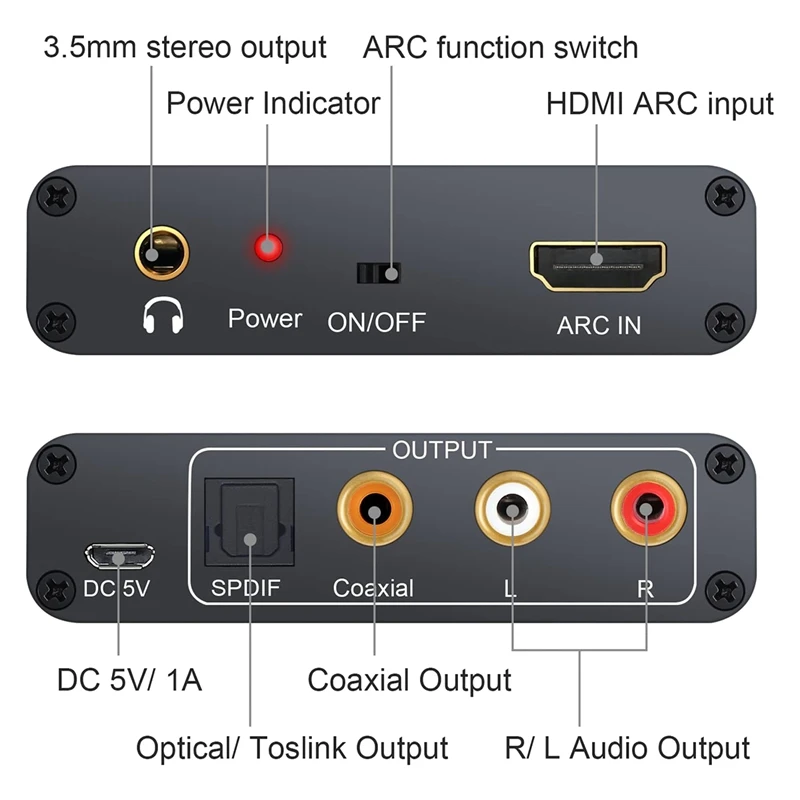 3.5mm stereo output
ARC function switch
Power Indicator
HDMI ARC input
Power
ON/OFF
ARC IN

OUTPUT
DC 5V
SPDIF
Coaxial
L
R

DC 5V/ 1A
Coaxial Output
Optical/ Toslink Output
R/ L Audio Output