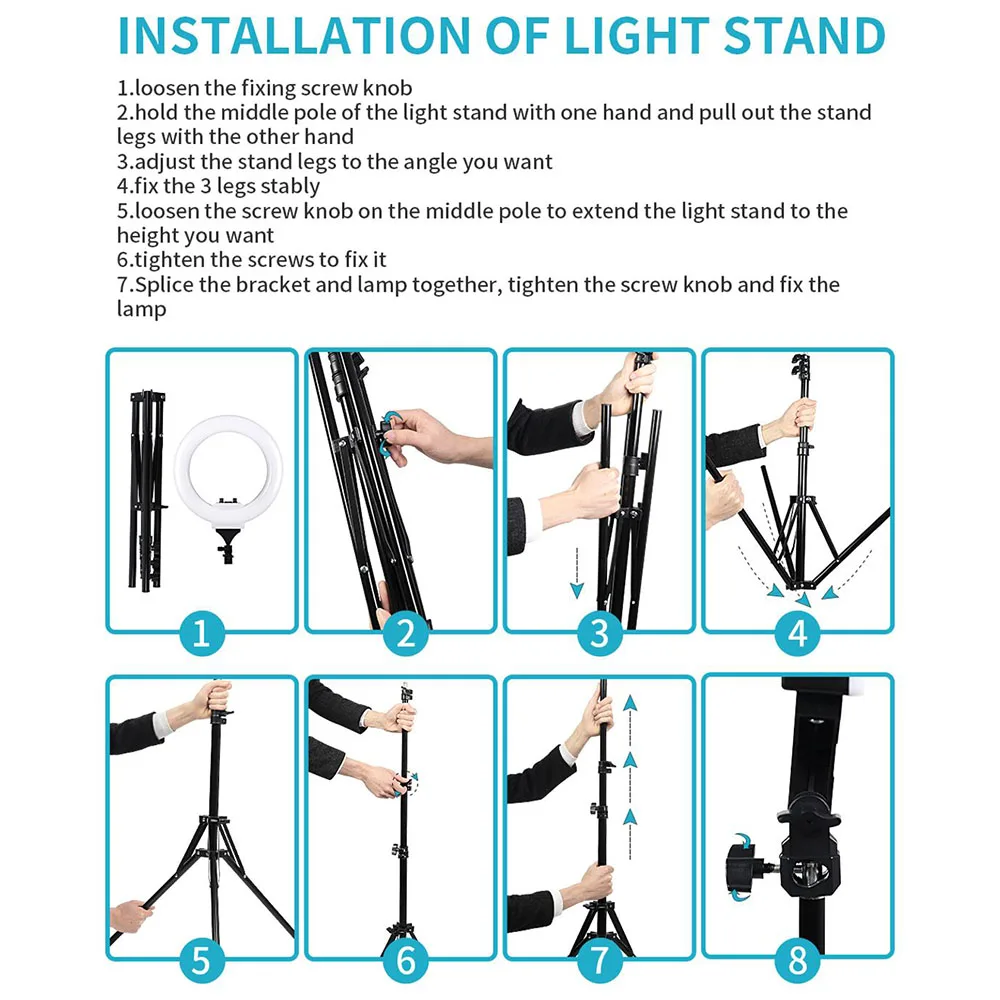 INSTALLATION OF LIGHT STAND

1.loosen the fixing screw knob
2.hold the middle pole of the light stand with one hand and pull out the stand legs with the other hand
3.adjust the stand legs to the angle you want
4.fix the 3 legs stably
5.loosen the screw knob on the middle pole to extend the light stand to the height you want
6.tighten the screws to fix it
7.Splice the bracket and lamp together, tighten the screw knob and fix the lamp

1

2

3

4

5

6

7

8