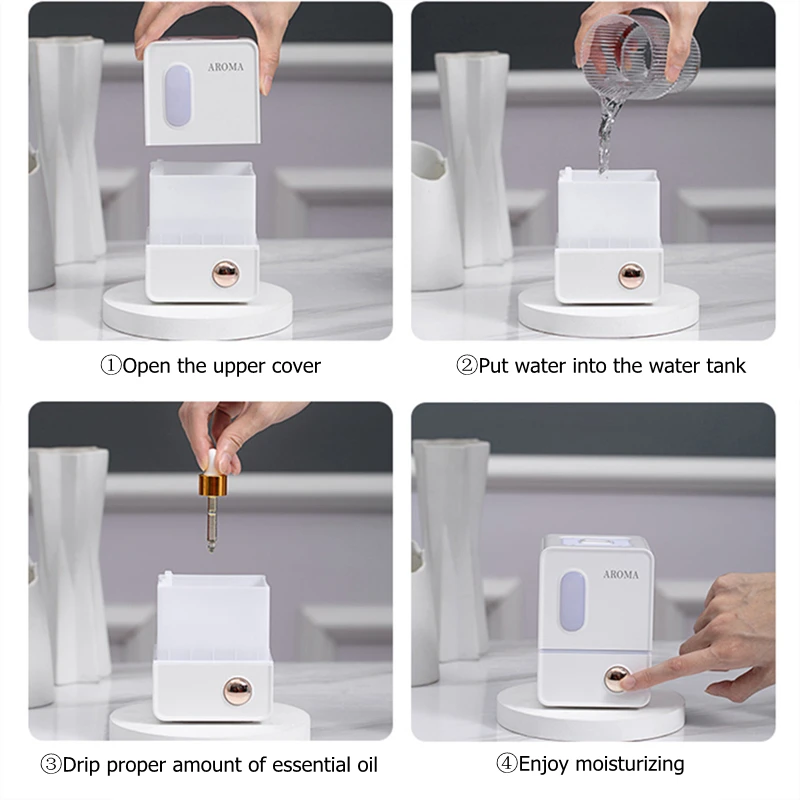 AROMA

①Open the upper cover

②Put water into the water tank

③Drip proper amount of essential oil

AROMA

④Enjoy moisturizing