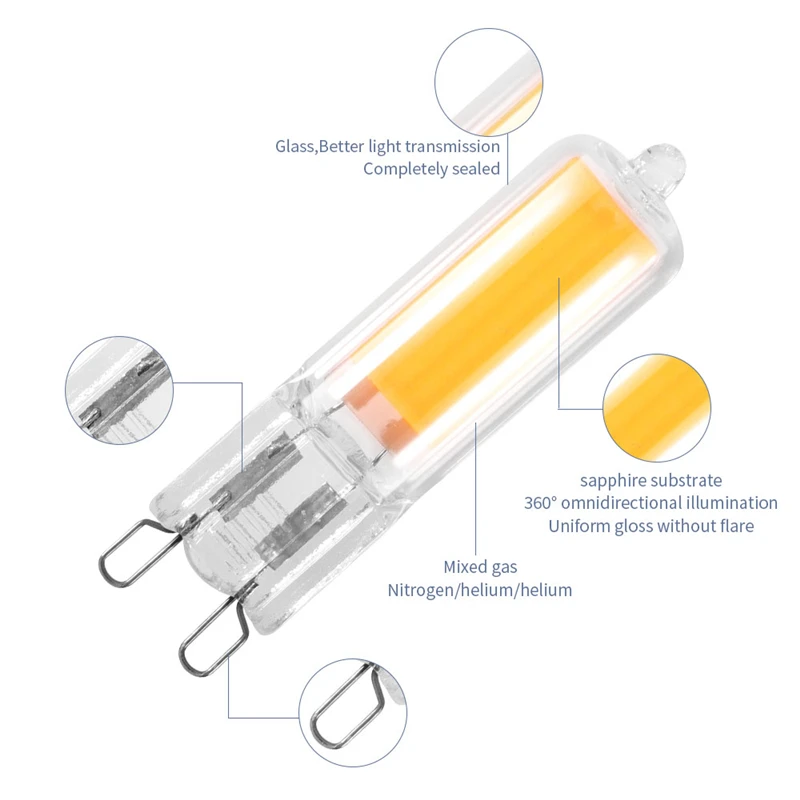 Glass,Better light transmission
Completely sealed

sapphire substrate
360° omnidirectional illumination
Uniform gloss without flare

Mixed gas
Nitrogen/helium/helium