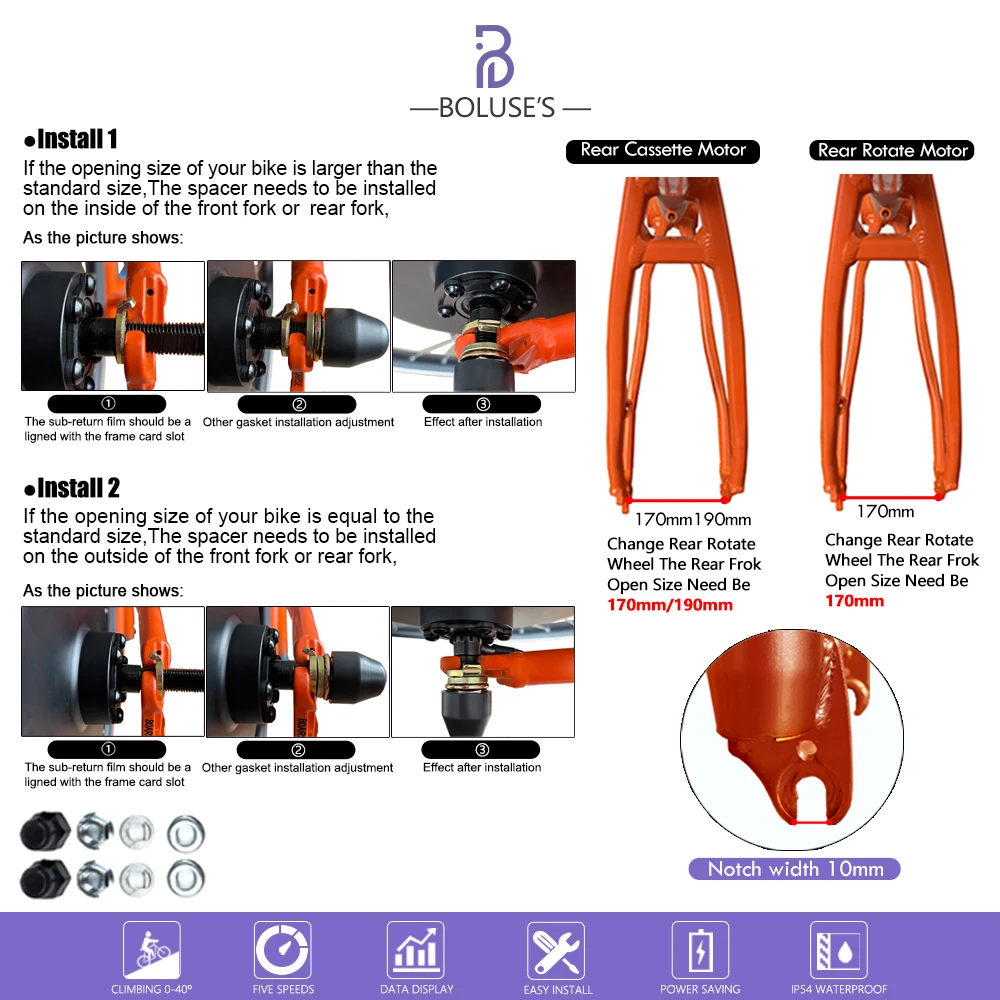 —BOLUSE'S —

●Install 1
If the opening size of your bike is larger than the standard size,The spacer needs to be installed on the inside of the front fork or rear fork,

As the picture shows:

①
The sub-return film should be a ligned with the frame card slot

②
Other gasket installation adjustment

③
Effect after installation

●Install 2
If the opening size of your bike is equal to the standard size,The spacer needs to be installed on the outside of the front fork or rear fork,

As the picture shows:

①
The sub-return film should be a ligned with the frame card slot

②
Other gasket installation adjustment

③
Effect after installation

Rear Cassette Motor

170mm190mm
Change Rear Rotate Wheel The Rear Frok Open Size Need Be
170mm/190mm

Rear Rotate Motor

170mm
Change Rear Rotate Wheel The Rear Frok Open Size Need Be
170mm

Notch width 10mm

CLIMBING 0-40°
FIVE SPEEDS
DATA DISPLAY
EASY INSTALL
POWER SAVING
IP54 WATERPROOF