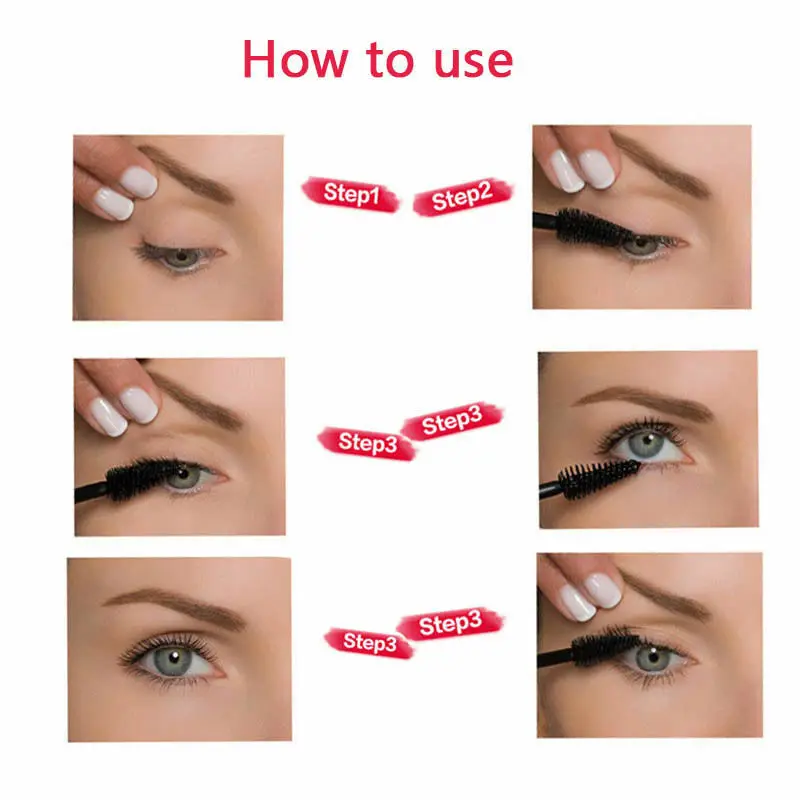 How to use

Step1 Step2

Step3 Step3

Step3 Step3