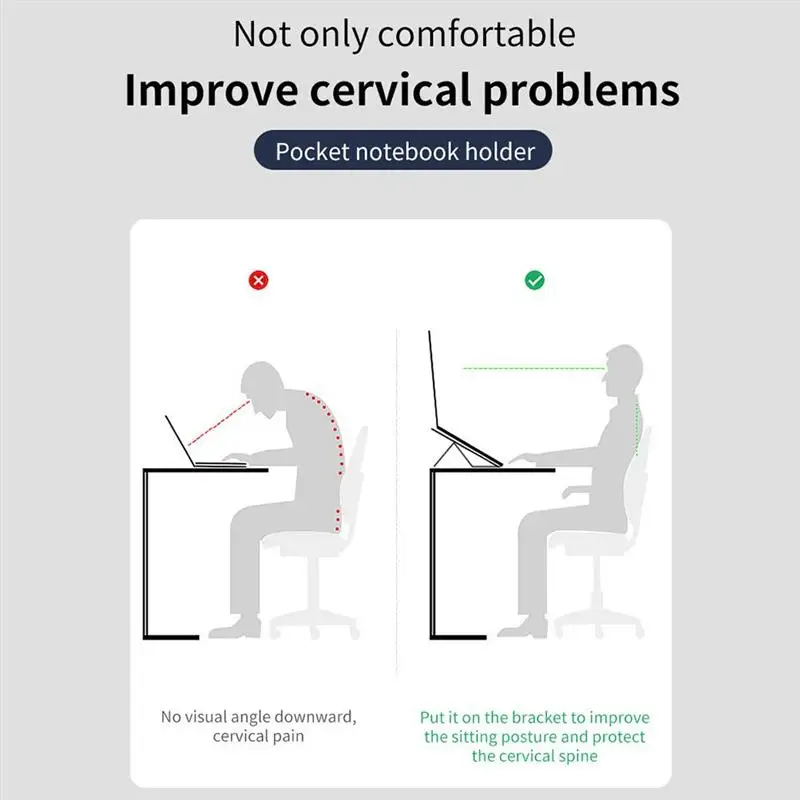 Not only comfortable

Improve cervical problems

Pocket notebook holder

No visual angle downward, cervical pain

Put it on the bracket to improve the sitting posture and protect the cervical spine