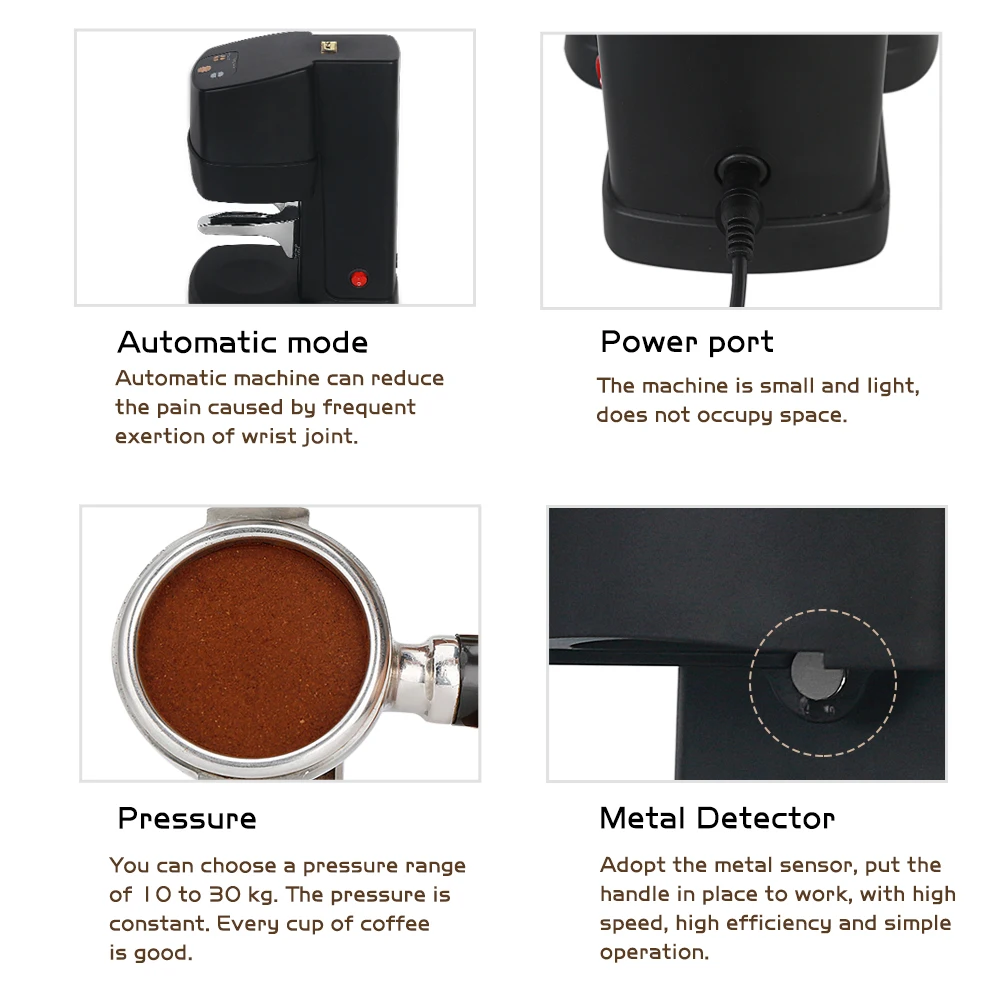 Automatic mode
Automatic machine can reduce the pain caused by frequent exertion of wrist joint.

Power port
The machine is small and light, does not occupy space.

Pressure
You can choose a pressure range of 10 to 30 kg. The pressure is constant. Every cup of coffee is good.

Metal Detector
Adopt the metal sensor, put the handle in place to work, with high speed, high efficiency and simple operation.