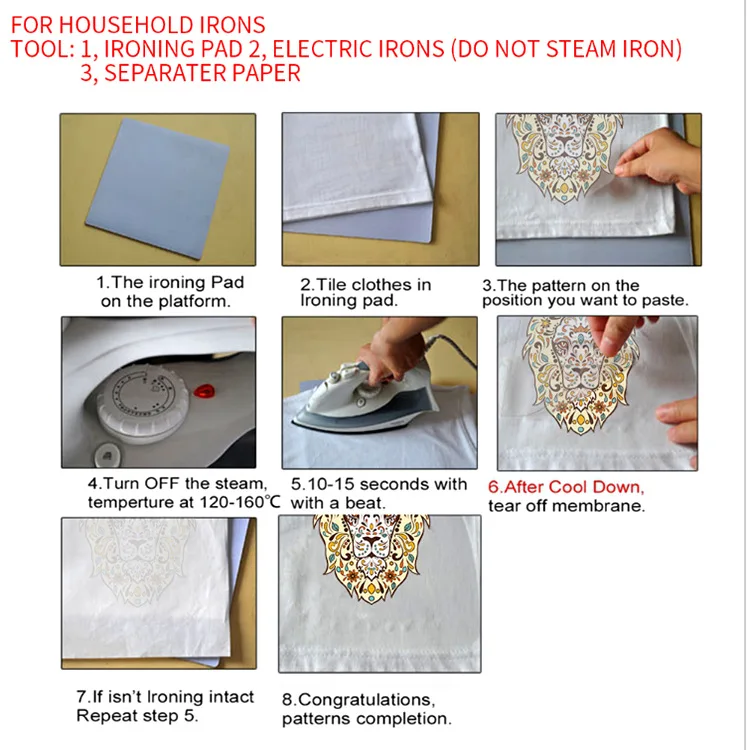 FOR HOUSEHOLD IRONS
TOOL: 1, IRONING PAD 2, ELECTRIC IRONS (DO NOT STEAM IRON)
3, SEPARATER PAPER

1.The ironing Pad on the platform.

2.Tile clothes in Ironing pad.

3.The pattern on the position you want to paste.

4.Turn OFF the steam, temperture at 120-160℃

5.10-15 seconds with with a beat.

6.After Cool Down, tear off membrane.

7.If isn't Ironing intact Repeat step 5.

8.Congratulations, patterns completion.