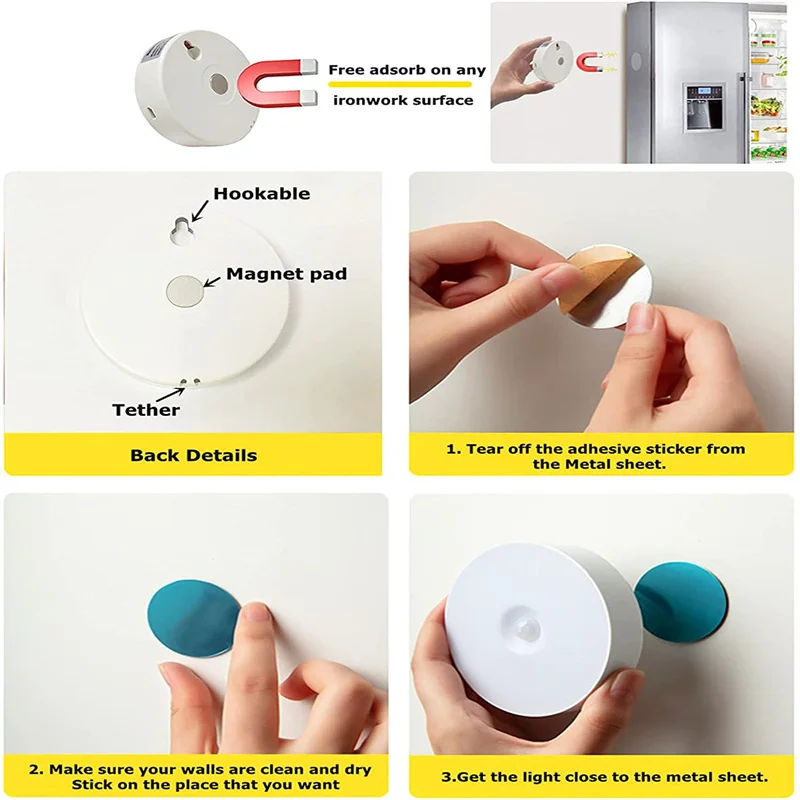 Free adsorb on any ironwork surface

Hookable

Magnet pad

Tether

Back Details

1. Tear off the adhesive sticker from the Metal sheet.

2. Make sure your walls are clean and dry Stick on the place that you want

3.Get the light close to the metal sheet.