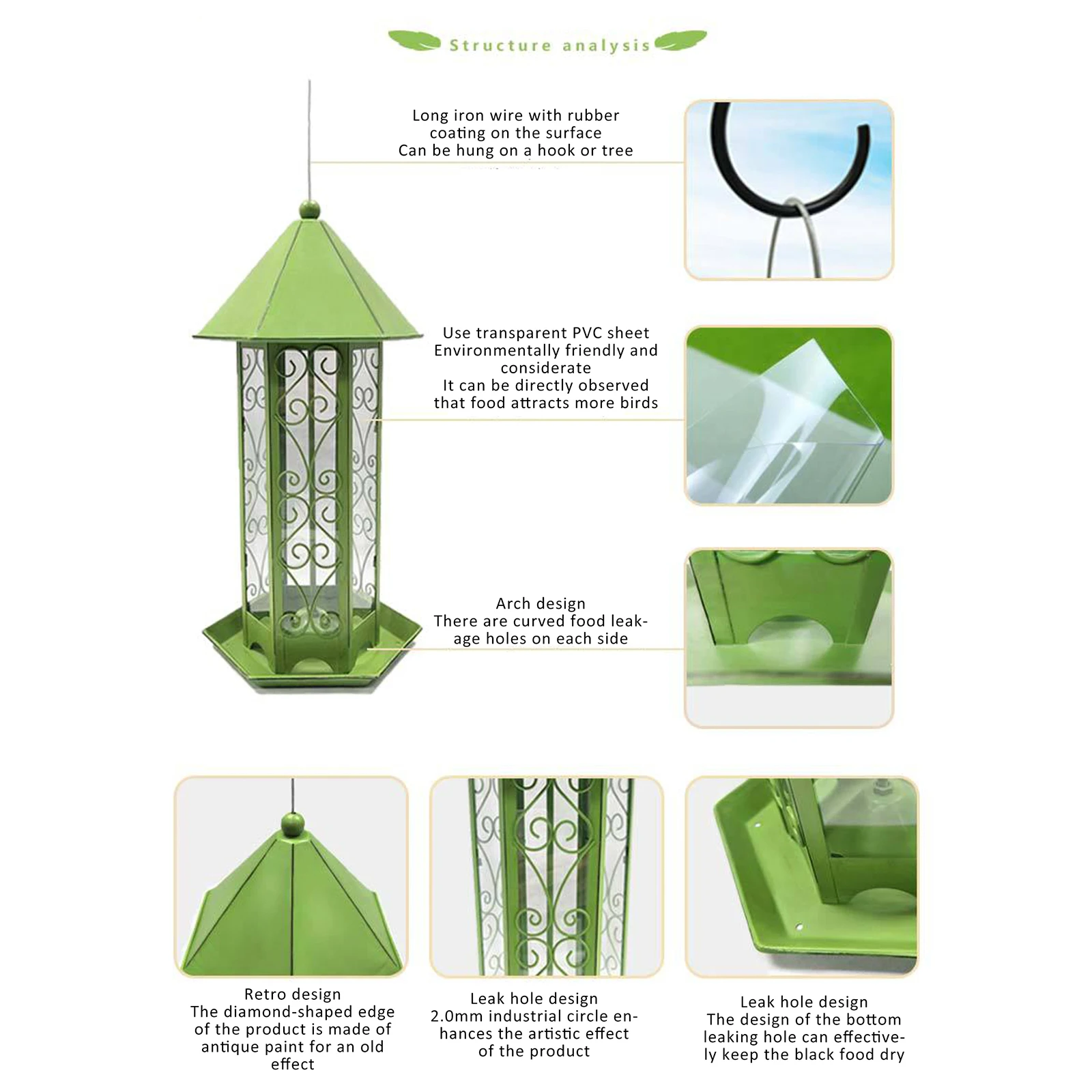 Structure analysis

Long iron wire with rubber coating on the surface
Can be hung on a hook or tree

Use transparent PVC sheet
Environmentally friendly and considerate
It can be directly observed that food attracts more birds

Arch design
There are curved food leakage holes on each side

Retro design
The diamond-shaped edge of the product is made of antique paint for an old effect

Leak hole design
2.0mm industrial circle enhances the artistic effect of the product

Leak hole design
The design of the bottom leaking hole can effectively keep the black food dry