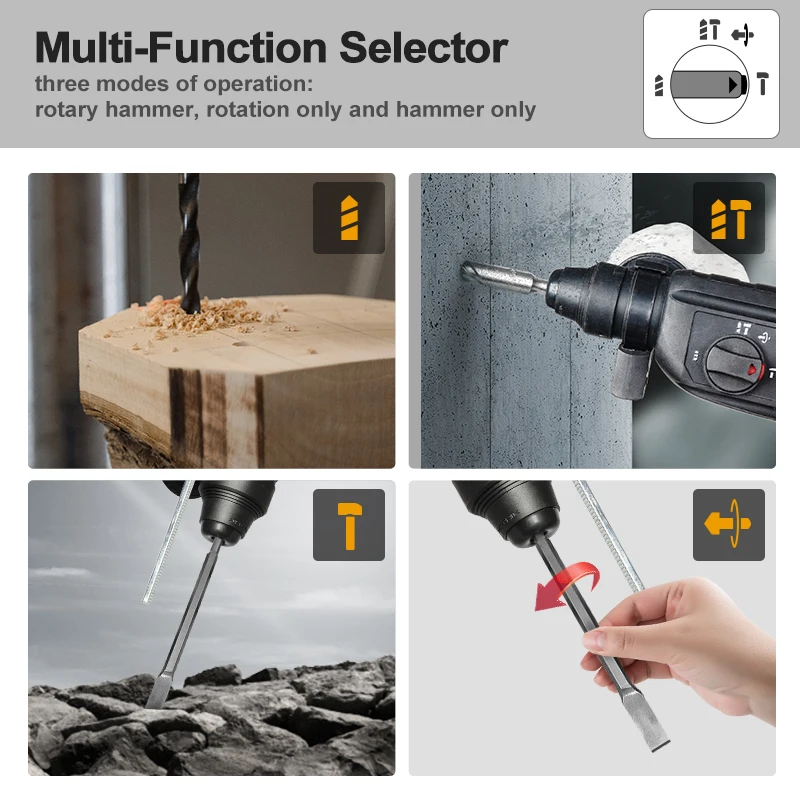 Multi-Function Selector
three modes of operation:
rotary hammer, rotation only and hammer only