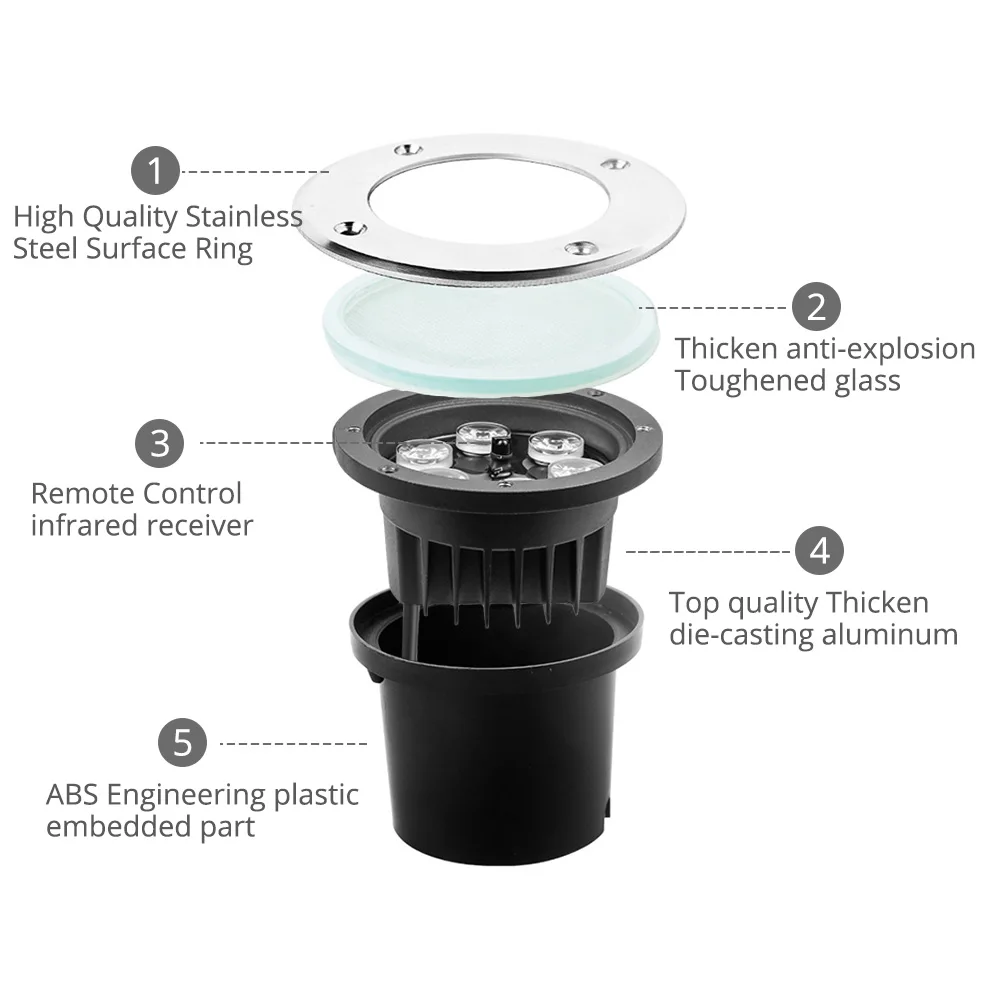 1
High Quality Stainless Steel Surface Ring

2
Thicken anti-explosion Toughened glass

3
Remote Control infrared receiver

4
Top quality Thicken die-casting aluminum

5
ABS Engineering plastic embedded part