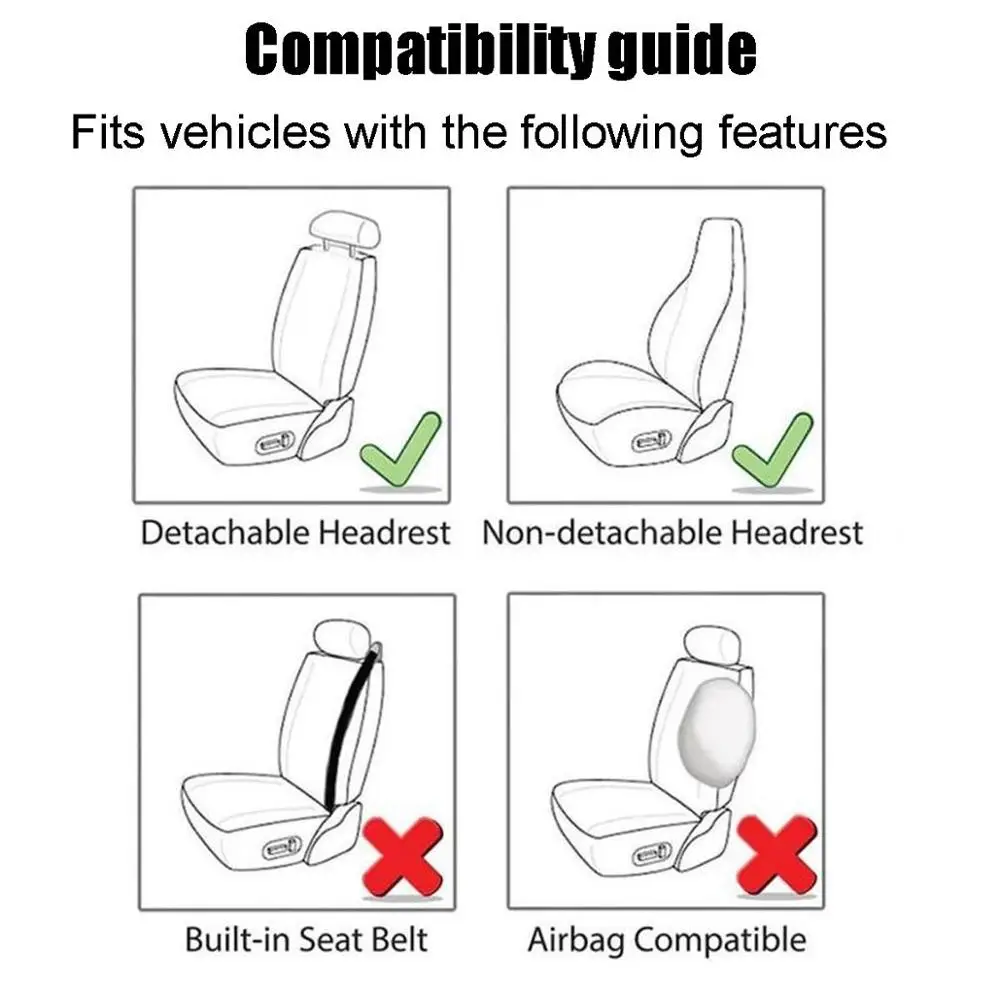 Compatibility guide

Fits vehicles with the following features

Detachable Headrest

Non-detachable Headrest

Built-in Seat Belt

Airbag Compatible