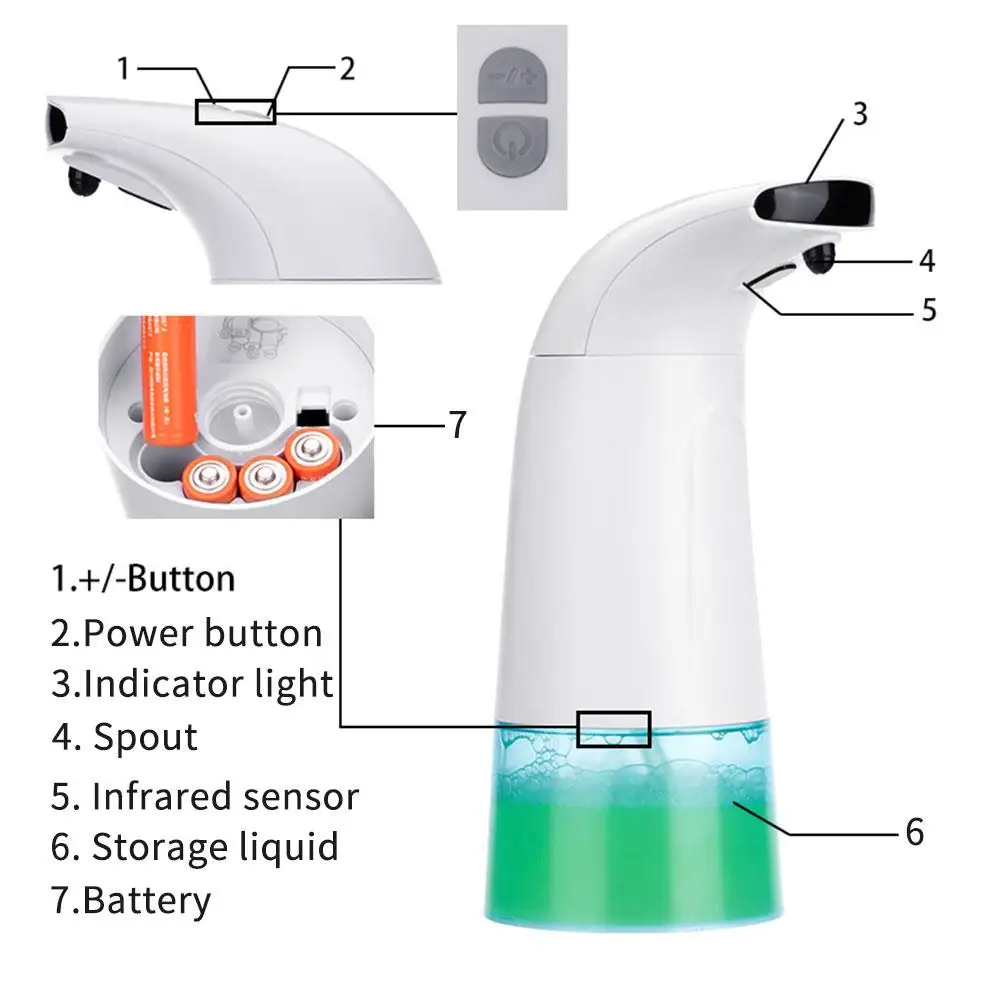 1
2
−/+
3
4
5
7
1.+/-Button
2.Power button
3.Indicator light
4. Spout
5. Infrared sensor
6. Storage liquid
7.Battery
6