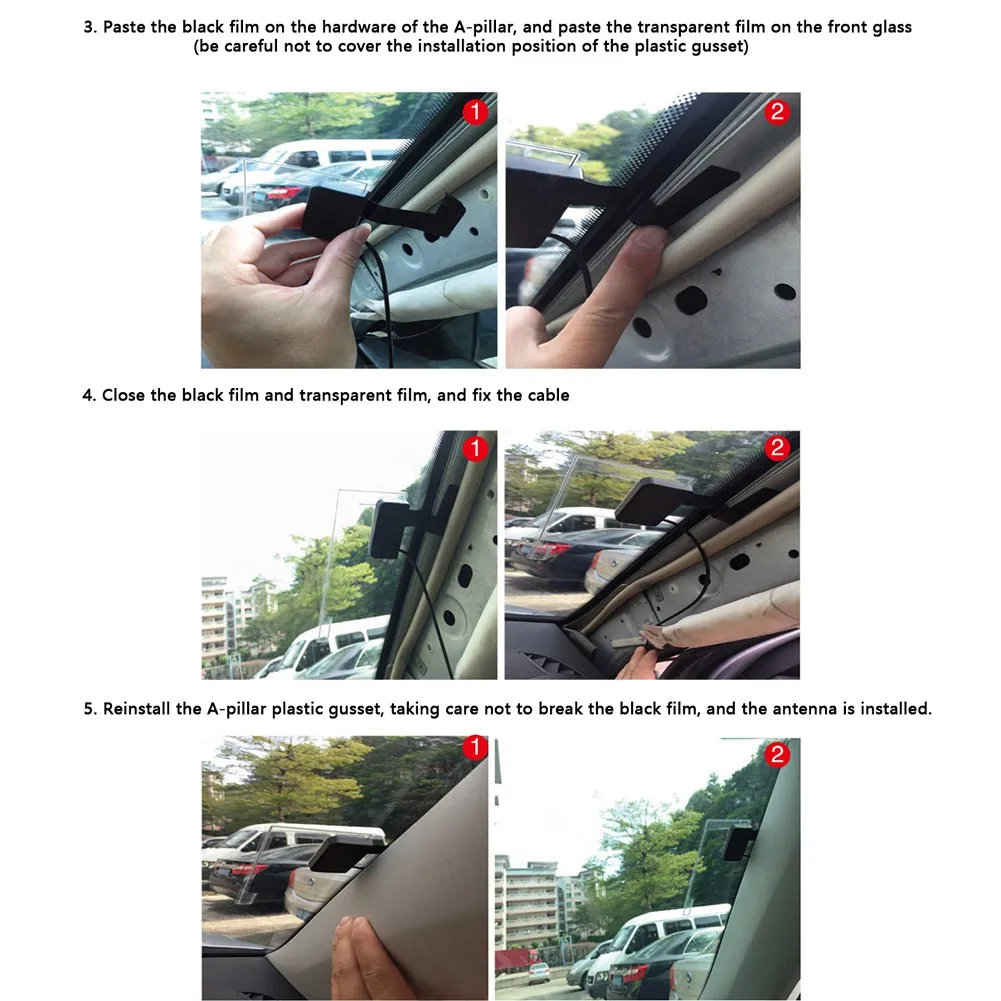 3. Paste the black film on the hardware of the A-pillar, and paste the transparent film on the front glass (be careful not to cover the installation position of the plastic gusset)

1

2

4. Close the black film and transparent film, and fix the cable

1

2

5. Reinstall the A-pillar plastic gusset, taking care not to break the black film, and the antenna is installed.

1

2