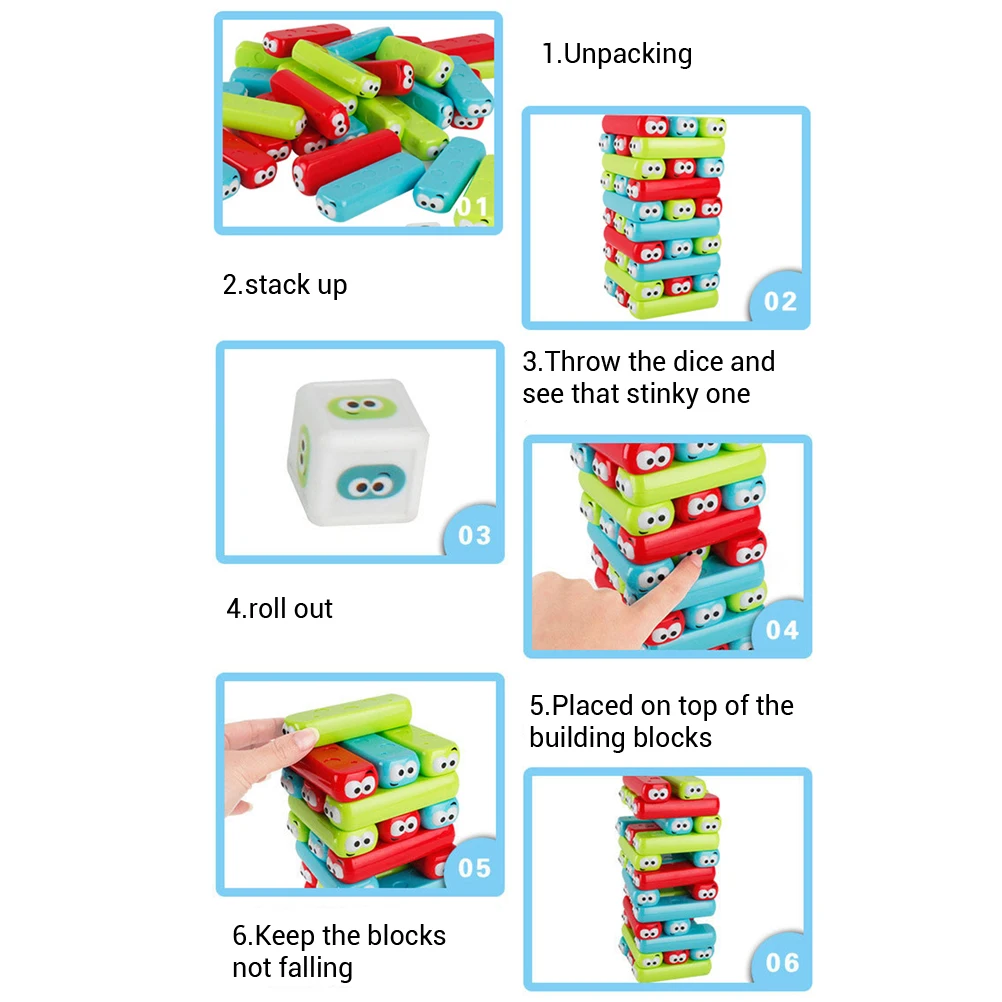 01

1.Unpacking

02

2.stack up

03

3.Throw the dice and see that stinky one

04

4.roll out

05

5.Placed on top of the building blocks

06

6.Keep the blocks not falling