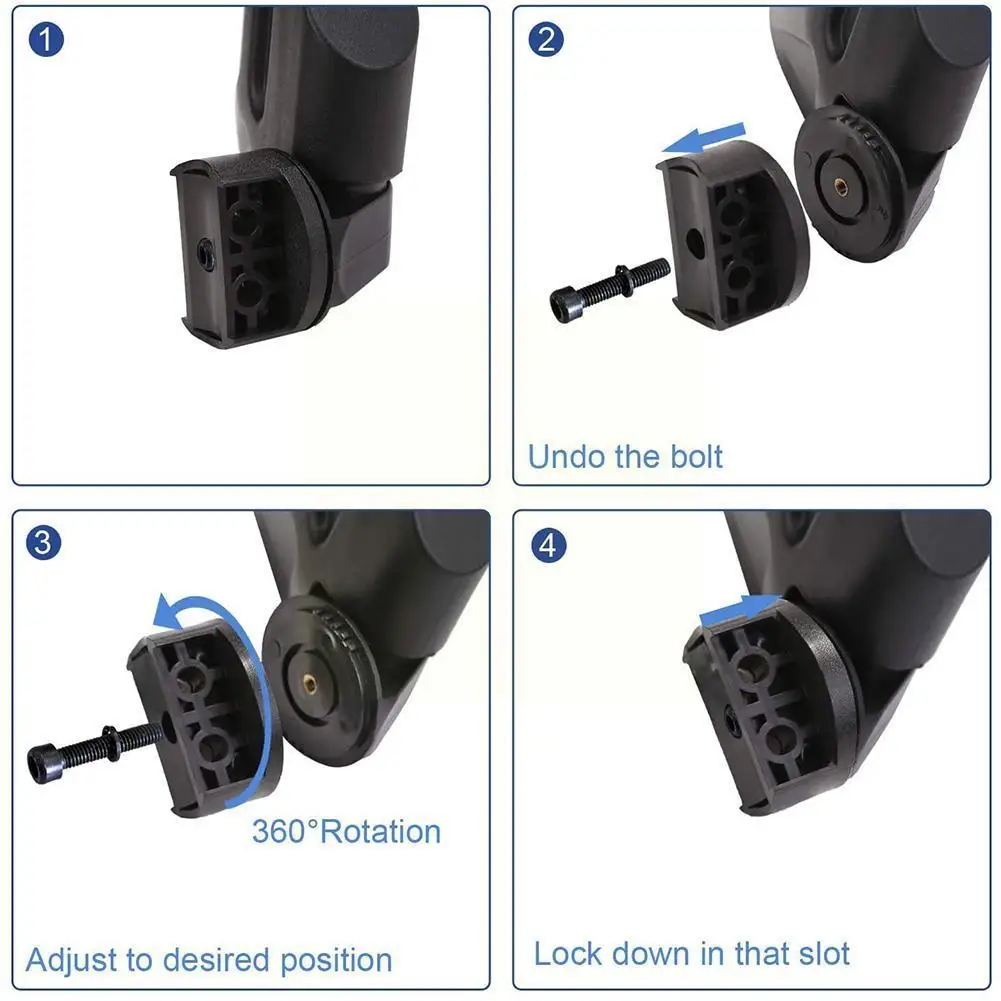 1

2

Undo the bolt

3

360°Rotation

Adjust to desired position

4

Lock down in that slot