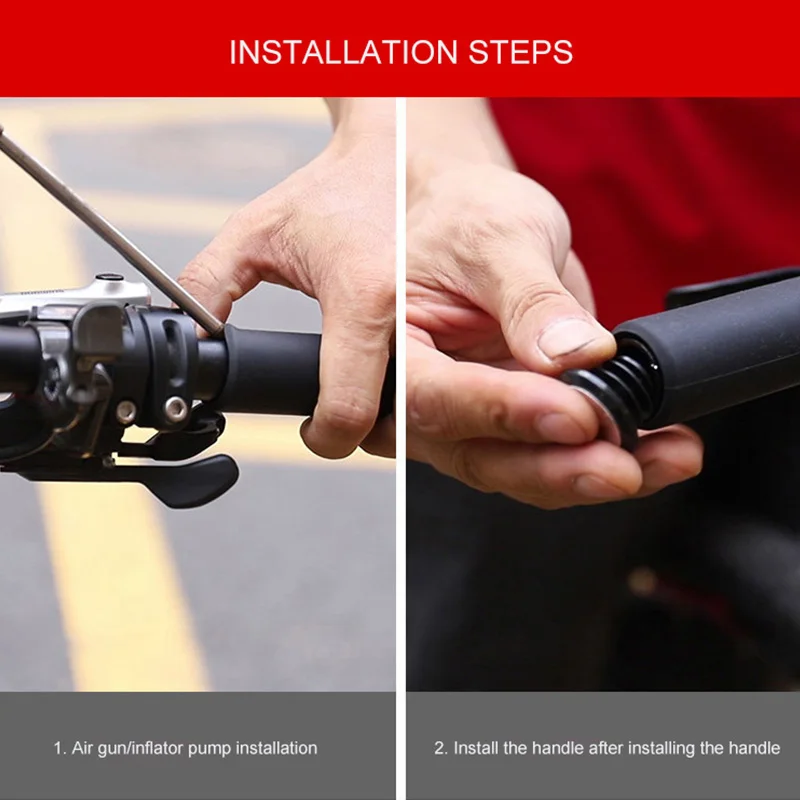 INSTALLATION STEPS

1. Air gun/inflator pump installation

2. Install the handle after installing the handle