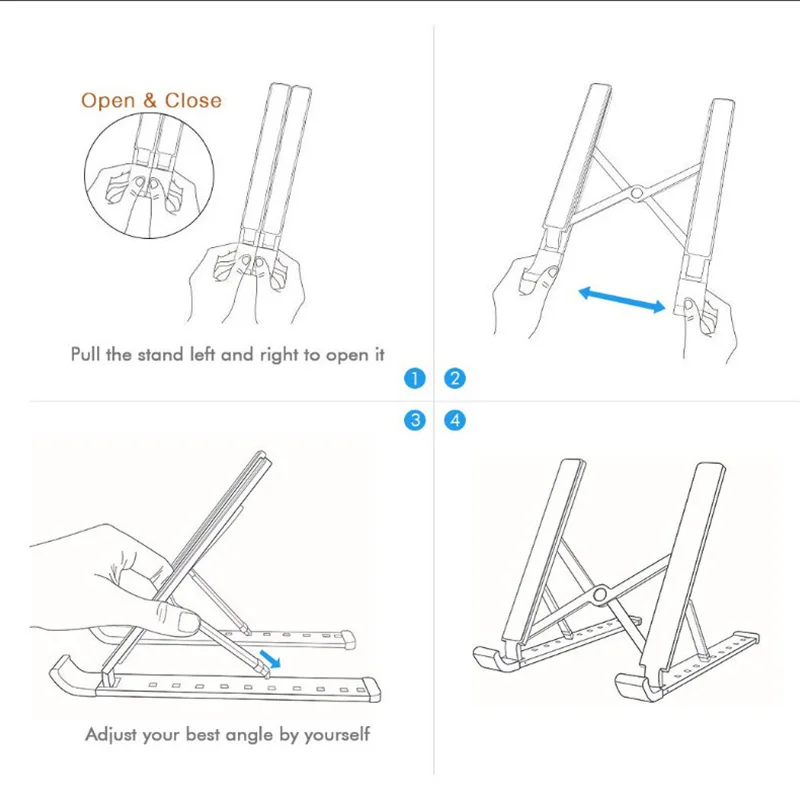 Open & Close

Pull the stand left and right to open it

1 2

3 4

Adjust your best angle by yourself