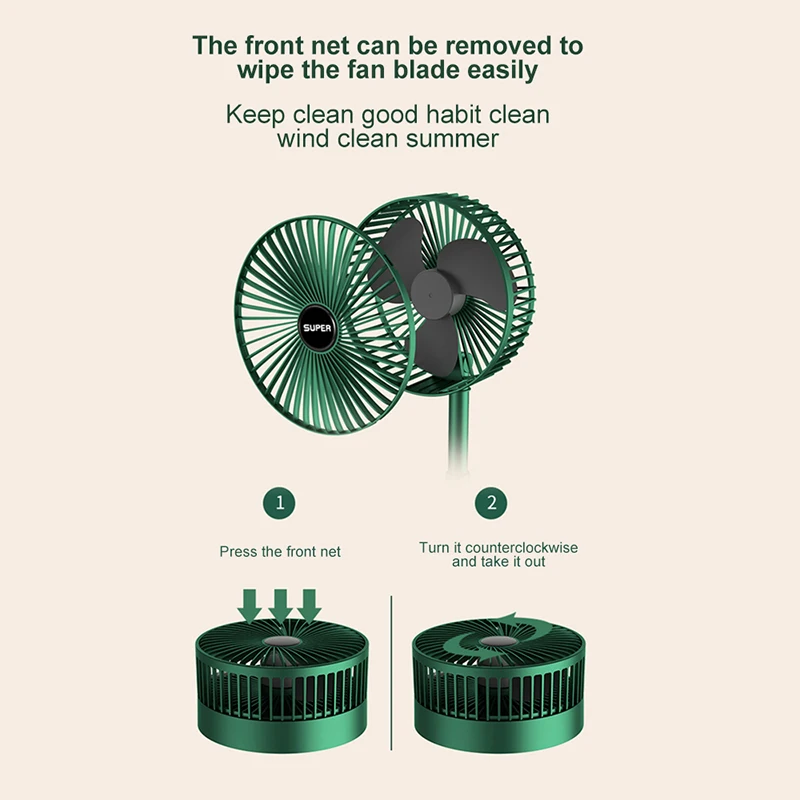 The front net can be removed to wipe the fan blade easily

Keep clean good habit clean wind clean summer

SUPER

1

Press the front net

2

Turn it counterclockwise and take it out