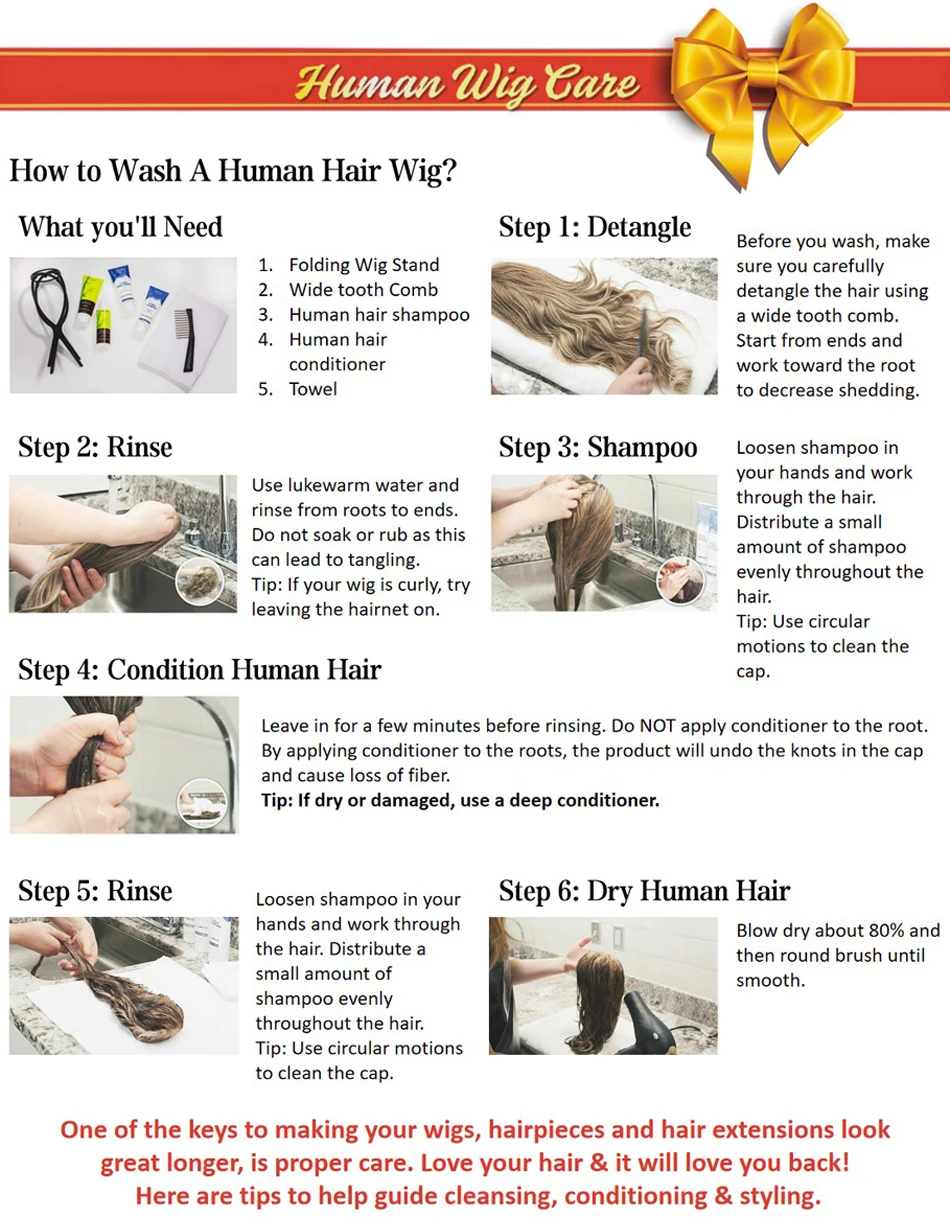 Human Wig Care

How to Wash A Human Hair Wig?

What you'll Need

1. Folding Wig Stand
2. Wide tooth Comb
3. Human hair shampoo
4. Human hair conditioner
5. Towel

Step 1: Detangle

Before you wash, make sure you carefully detangle the hair using a wide tooth comb. Start from ends and work toward the root to decrease shedding.

Step 2: Rinse

Use lukewarm water and rinse from roots to ends. Do not soak or rub as this can lead to tangling.
Tip: If your wig is curly, try leaving the hairnet on.

Step 3: Shampoo

Loosen shampoo in your hands and work through the hair. Distribute a small amount of shampoo evenly throughout the hair.
Tip: Use circular motions to clean the cap.

Step 4: Condition Human Hair

Leave in for a few minutes before rinsing. Do NOT apply conditioner to the root. By applying conditioner to the roots, the product will undo the knots in the cap and cause loss of fiber.
Tip: If dry or damaged, use a deep conditioner.

Step 5: Rinse

Loosen shampoo in your hands and work through the hair. Distribute a small amount of shampoo evenly throughout the hair.
Tip: Use circular motions to clean the cap.

Step 6: Dry Human Hair

Blow dry about 80% and then round brush until smooth.

One of the keys to making your wigs, hairpieces and hair extensions look great longer, is proper care. Love your hair & it will love you back!
Here are tips to help guide cleansing, conditioning & styling.