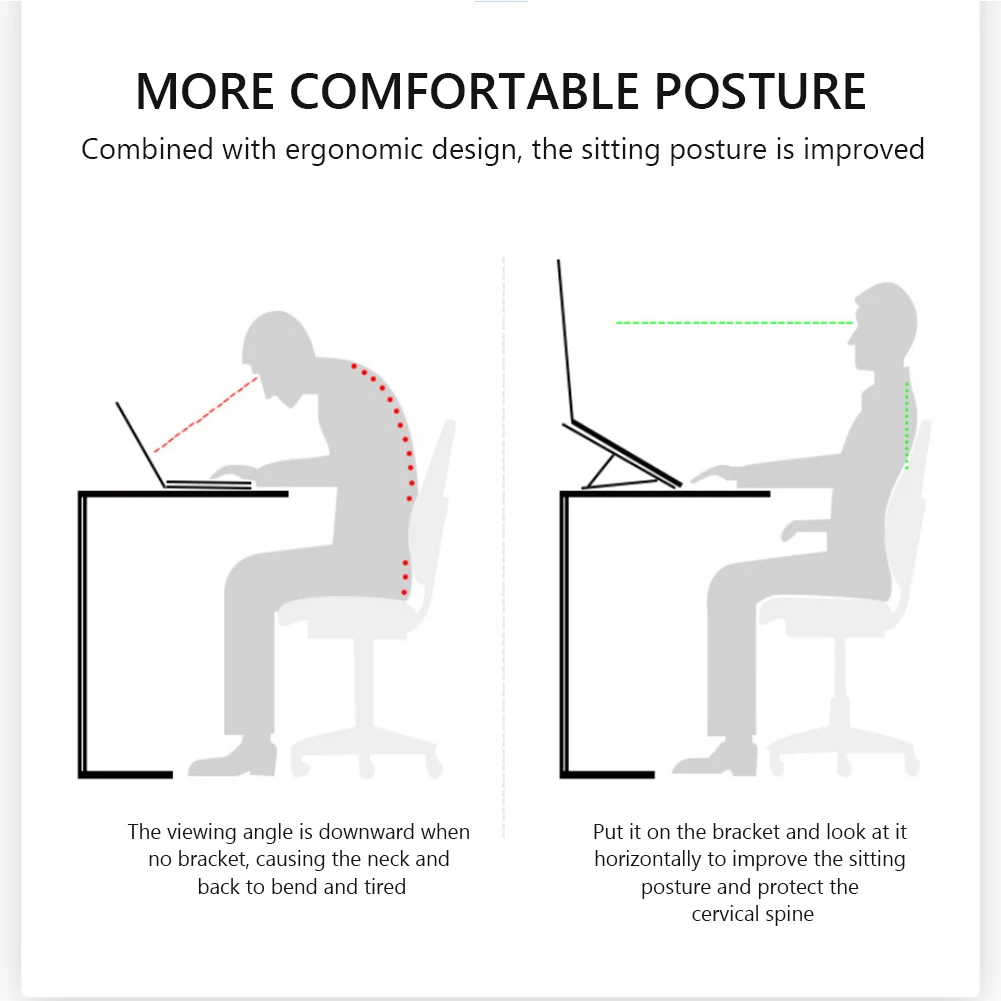 MORE COMFORTABLE POSTURE

Combined with ergonomic design, the sitting posture is improved

The viewing angle is downward when no bracket, causing the neck and back to bend and tired

Put it on the bracket and look at it horizontally to improve the sitting posture and protect the cervical spine