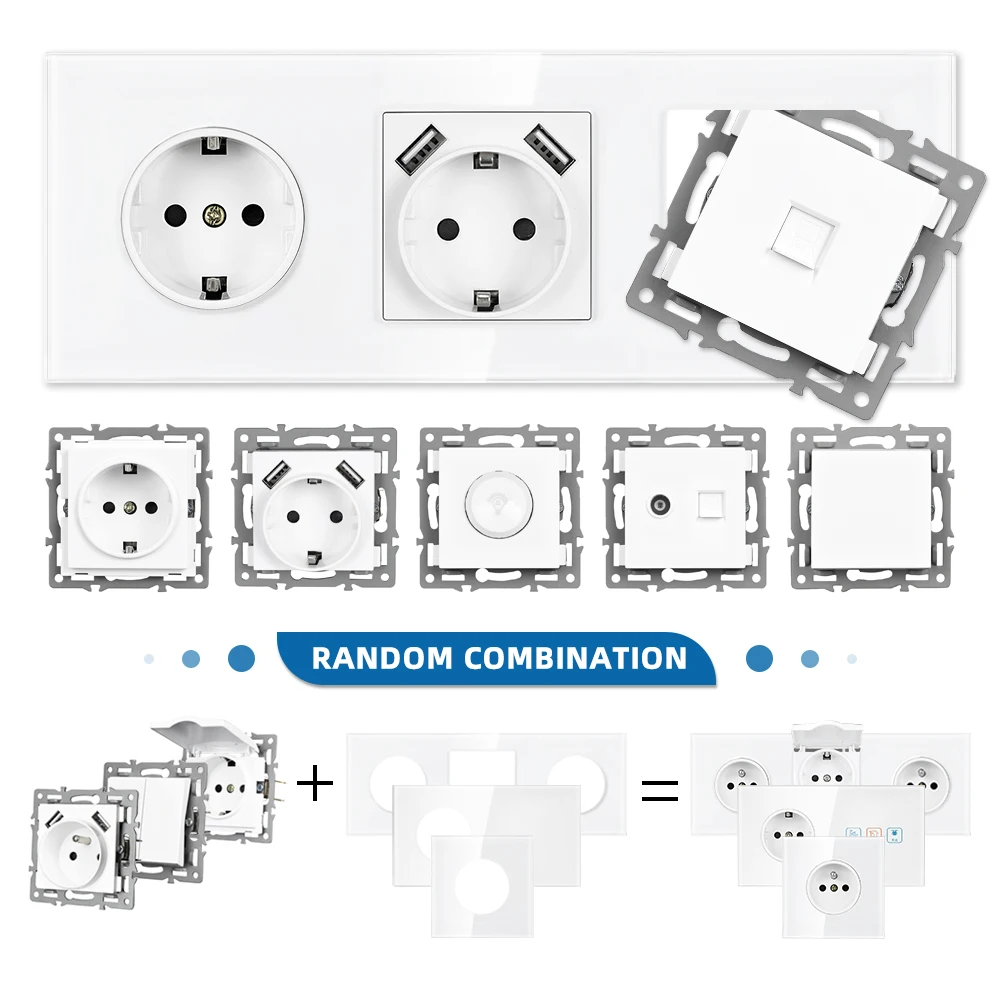 RANDOM COMBINATION

+

=