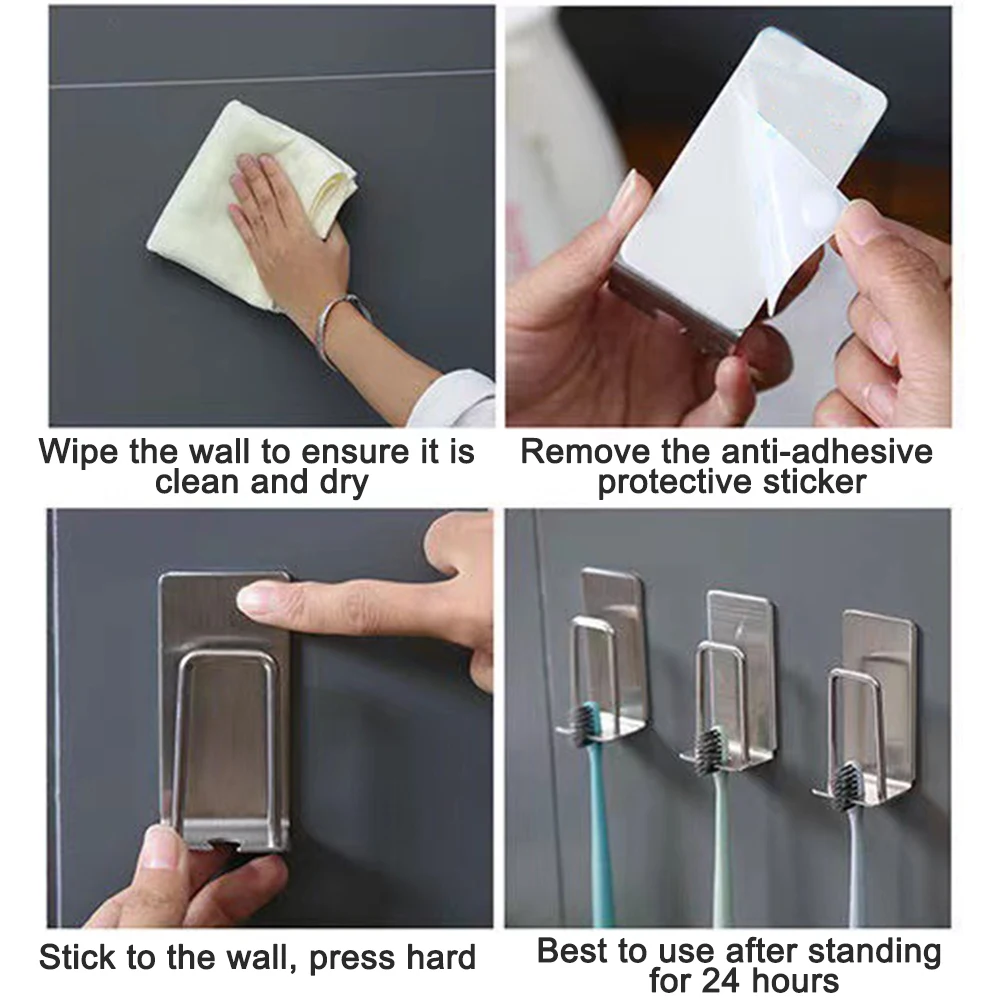 Wipe the wall to ensure it is clean and dry

Remove the anti-adhesive protective sticker

Stick to the wall, press hard

Best to use after standing for 24 hours