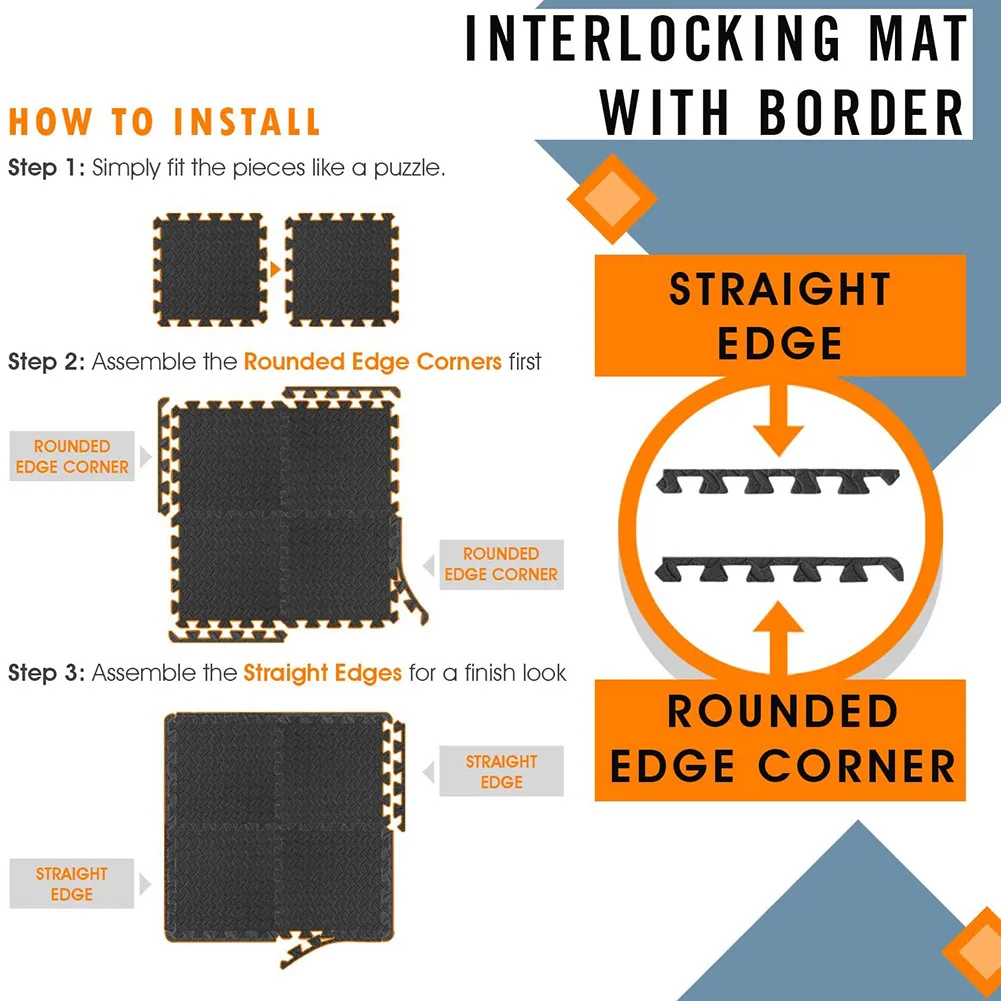 INTERLOCKING MAT WITH BORDER

HOW TO INSTALL

Step 1: Simply fit the pieces like a puzzle.

Step 2: Assemble the Rounded Edge Corners first

ROUNDED EDGE CORNER

ROUNDED EDGE CORNER

Step 3: Assemble the Straight Edges for a finish look

STRAIGHT EDGE

STRAIGHT EDGE

STRAIGHT EDGE

ROUNDED EDGE CORNER