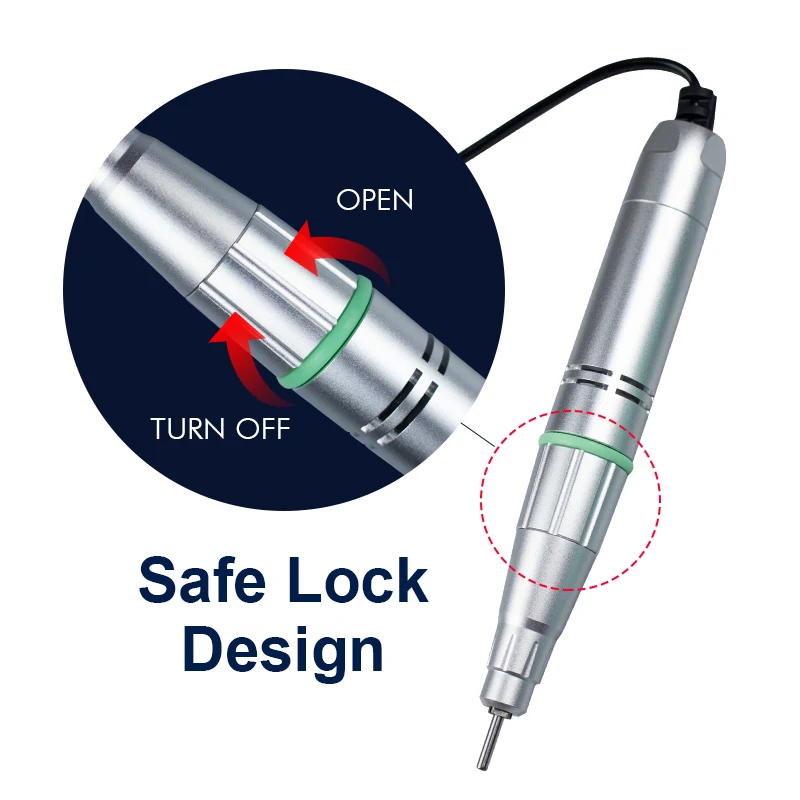 OPEN

TURN OFF

Safe Lock Design