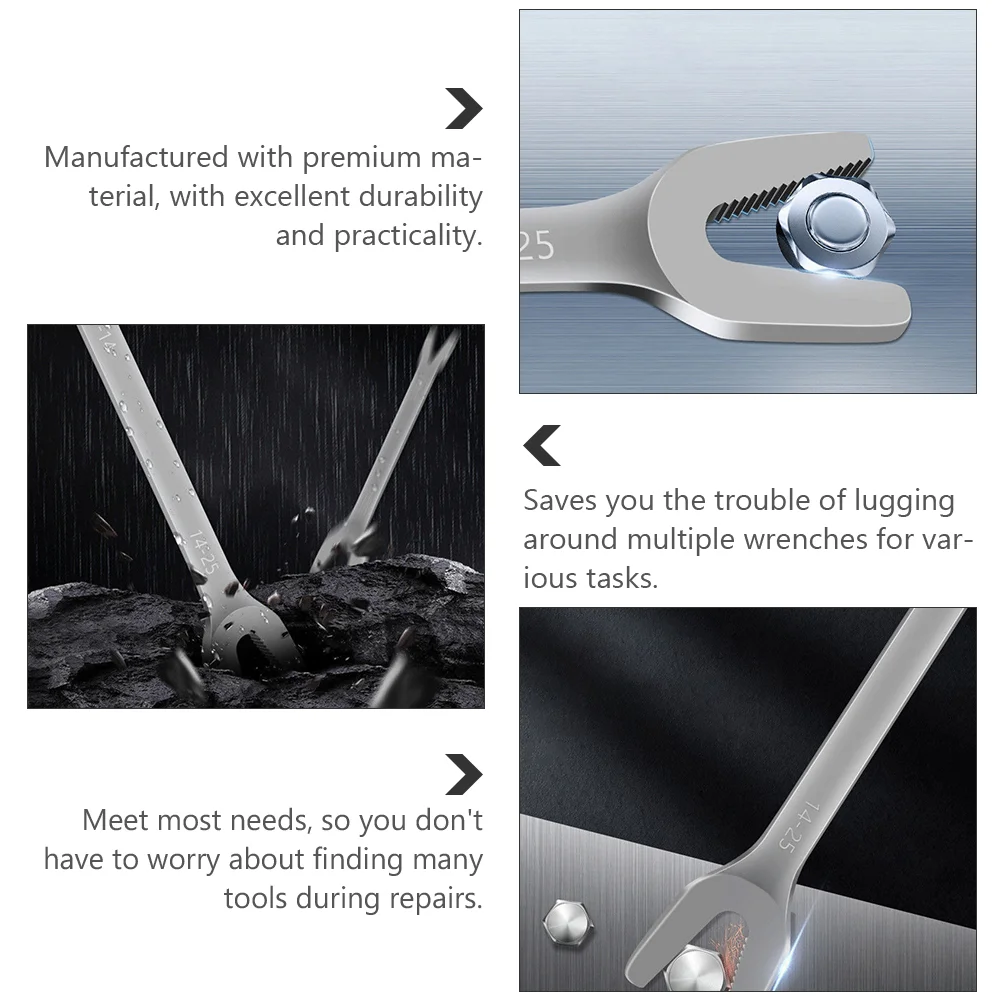 Manufactured with premium material, with excellent durability and practicality.

25

14-25

Saves you the trouble of lugging around multiple wrenches for various tasks.

Meet most needs, so you don't have to worry about finding many tools during repairs.

14-25