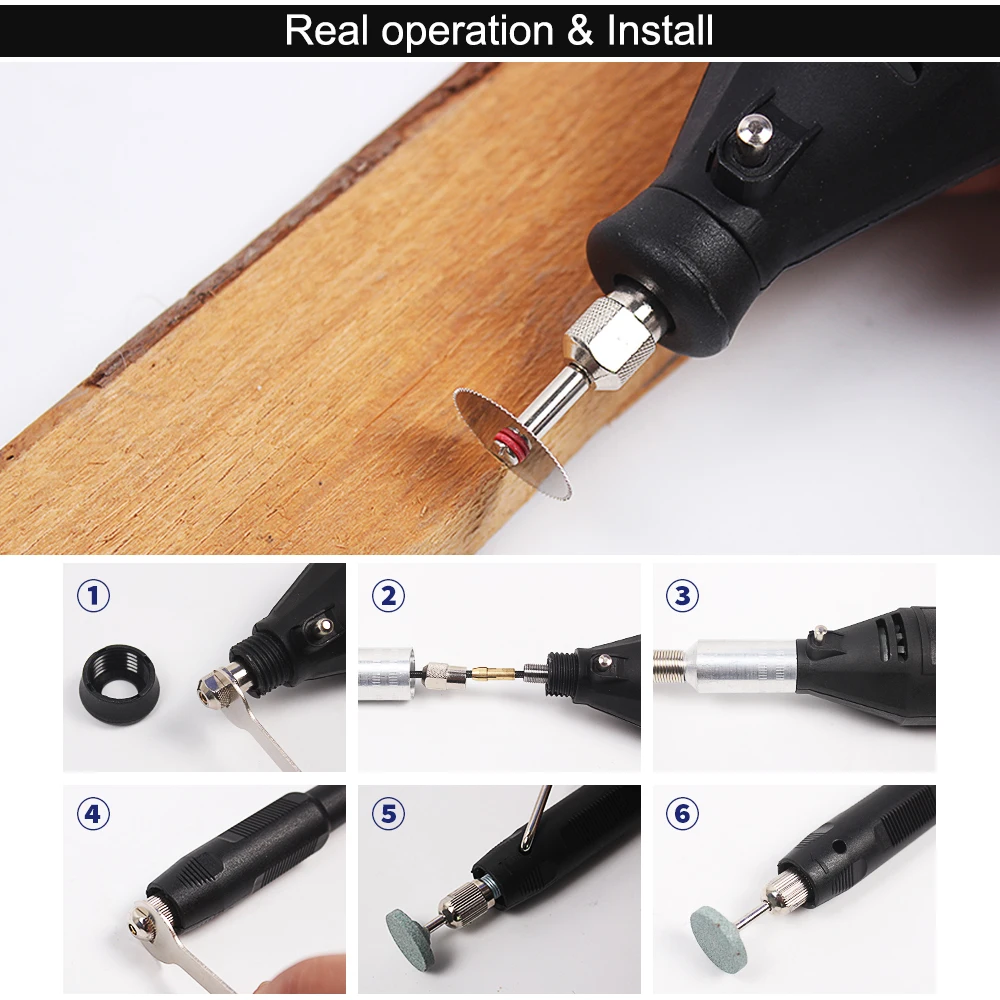 Real operation & Install

①

②

③

④

⑤

⑥