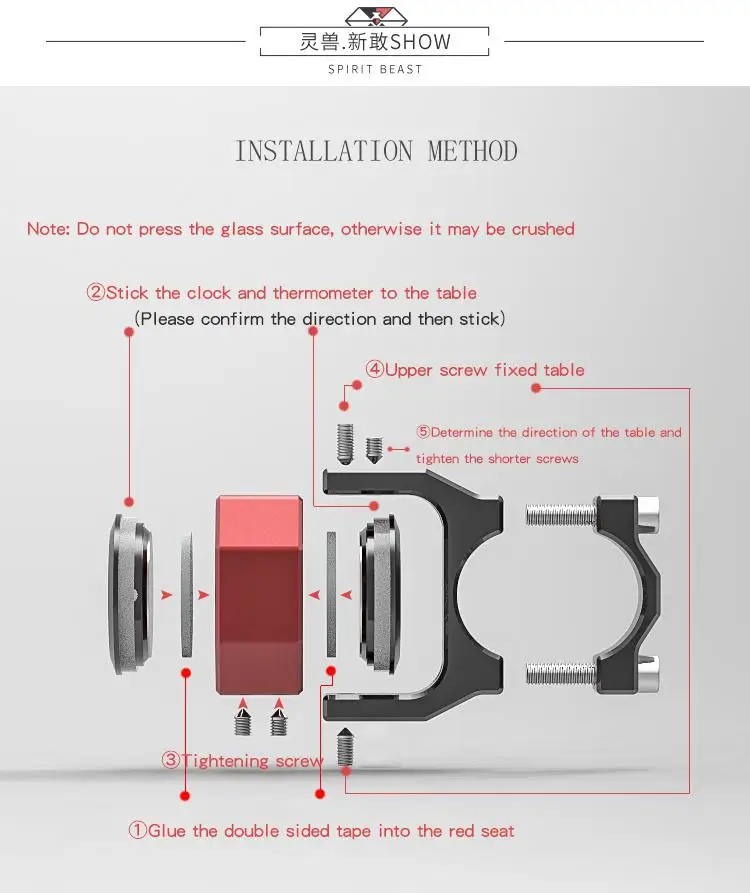 灵兽.新敢SHOW
SPIRIT BEAST

INSTALLATION METHOD

Note: Do not press the glass surface, otherwise it may be crushed

②Stick the clock and thermometer to the table
(Please confirm the direction and then stick)

④Upper screw fixed table

⑤Determine the direction of the table and tighten the shorter screws

③Tightening screw

①Glue the double sided tape into the red seat