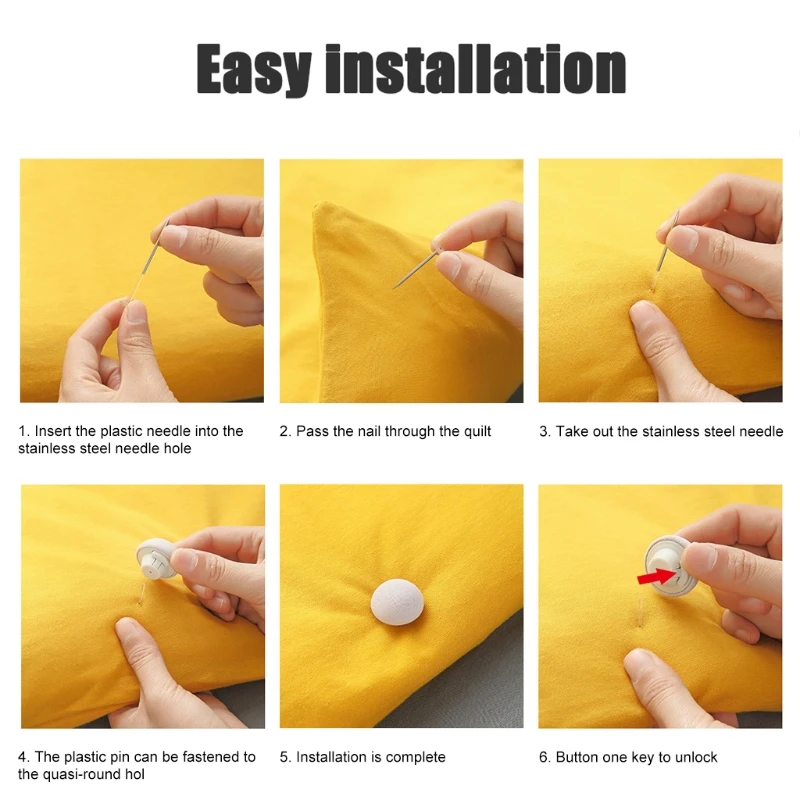 Easy installation

1. Insert the plastic needle into the stainless steel needle hole

2. Pass the nail through the quilt

3. Take out the stainless steel needle

4. The plastic pin can be fastened to the quasi-round hol

5. Installation is complete

6. Button one key to unlock