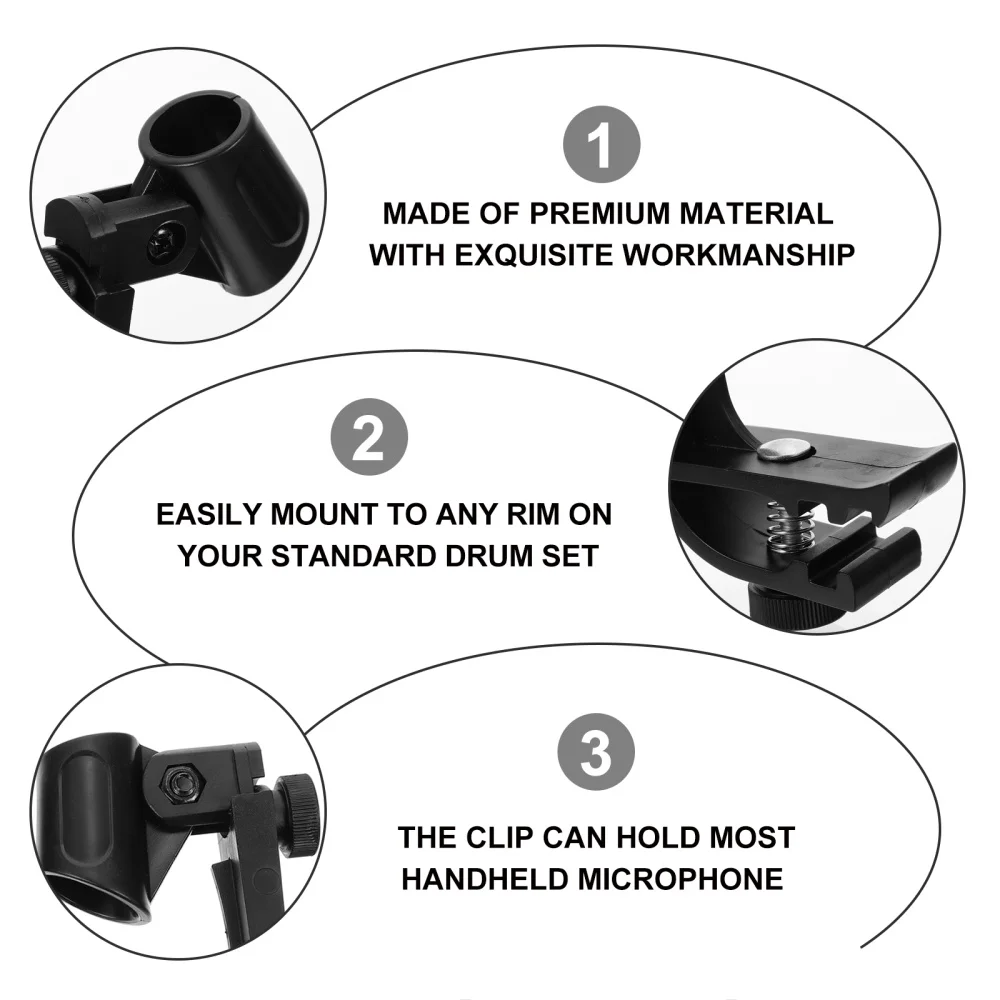 1

MADE OF PREMIUM MATERIAL WITH EXQUISITE WORKMANSHIP

2

EASILY MOUNT TO ANY RIM ON YOUR STANDARD DRUM SET

3

THE CLIP CAN HOLD MOST HANDHELD MICROPHONE