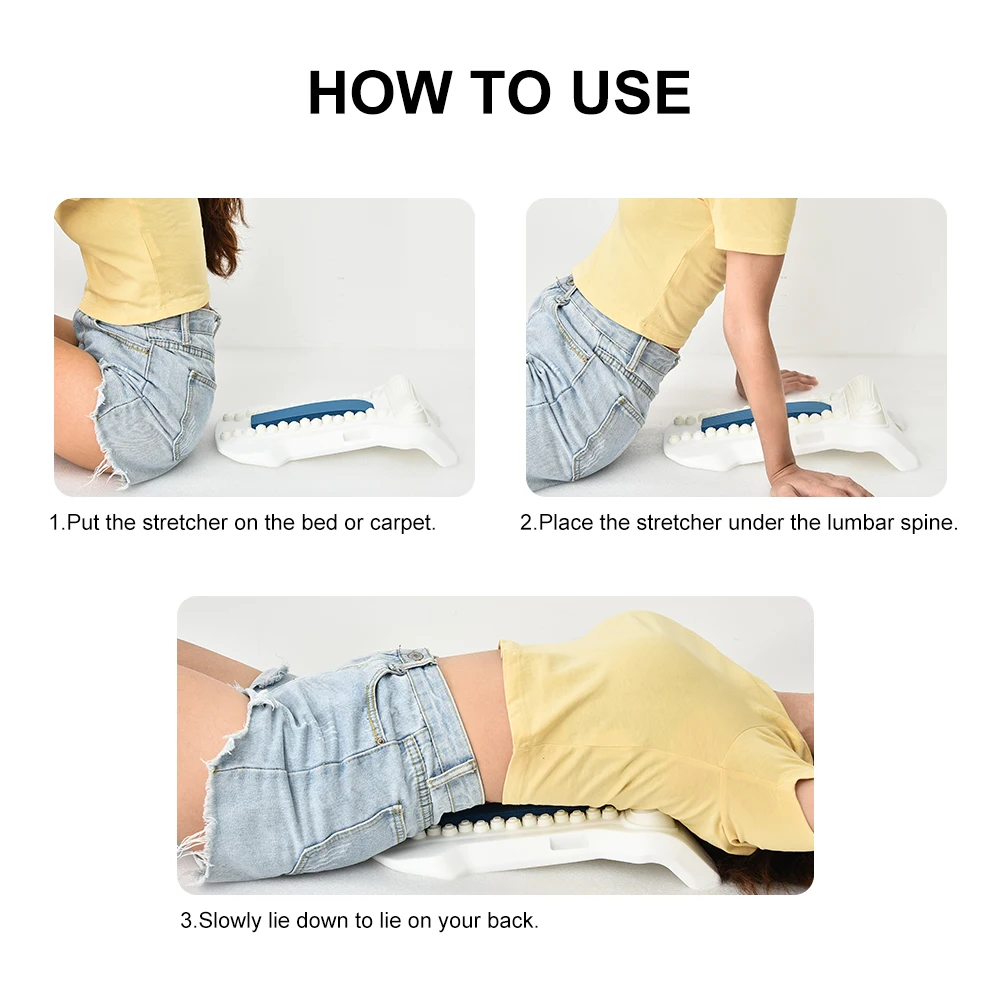 HOW TO USE

1.Put the stretcher on the bed or carpet.

2.Place the stretcher under the lumbar spine.

3.Slowly lie down to lie on your back.