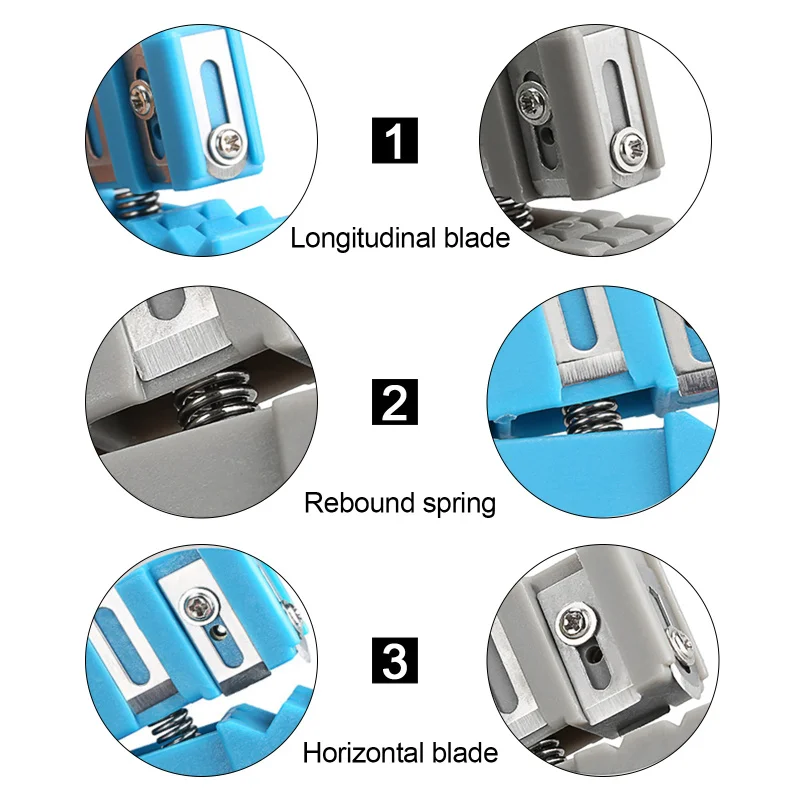 1

Longitudinal blade

2

Rebound spring

3

Horizontal blade