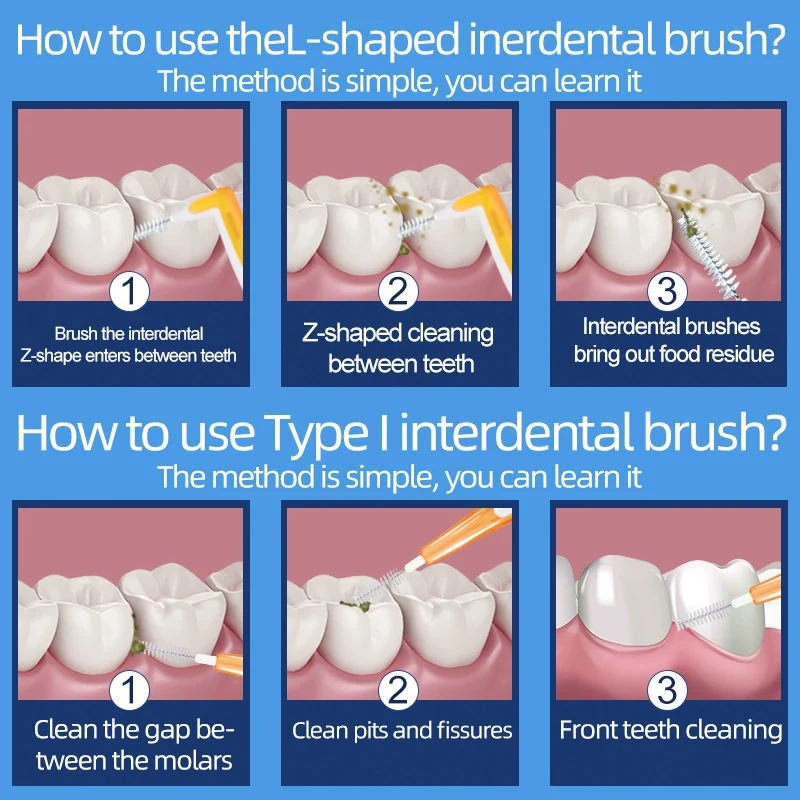 How to use theL-shaped inerdental brush?
The method is simple, you can learn it

1
Brush the interdental Z-shape enters between teeth

2
Z-shaped cleaning between teeth

3
Interdental brushes bring out food residue

How to use Type I interdental brush?
The method is simple, you can learn it

1
Clean the gap between the molars

2
Clean pits and fissures

3
Front teeth cleaning