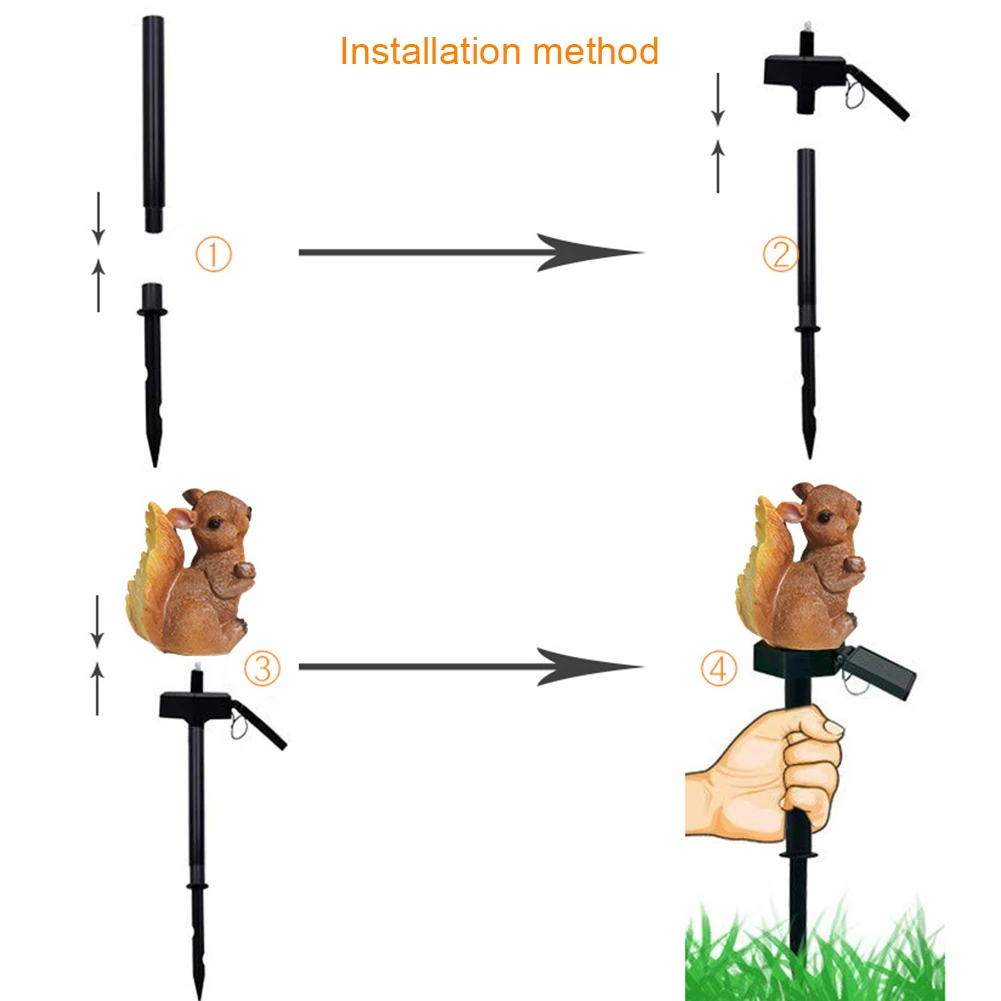 Installation method

①

②

③

④