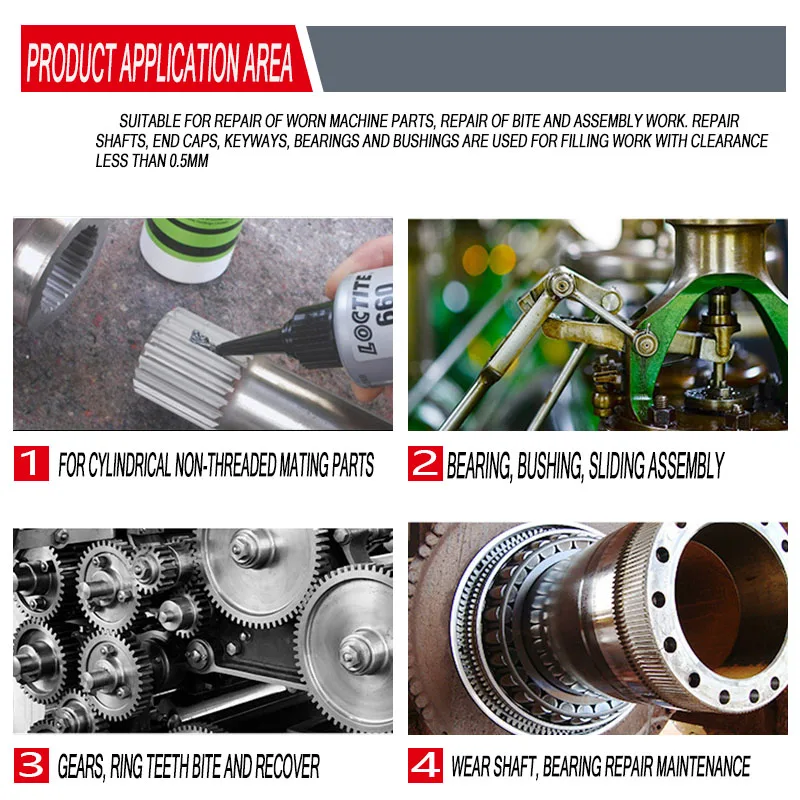 PRODUCT APPLICATION AREA

SUITABLE FOR REPAIR OF WORN MACHINE PARTS, REPAIR OF BITE AND ASSEMBLY WORK. REPAIR SHAFTS, END CAPS, KEYWAYS, BEARINGS AND BUSHINGS ARE USED FOR FILLING WORK WITH CLEARANCE LESS THAN 0.5MM

LOCTITE 660

1 FOR CYLINDRICAL NON-THREADED MATING PARTS

2 BEARING, BUSHING, SLIDING ASSEMBLY

3 GEARS, RING TEETH BITE AND RECOVER

4 WEAR SHAFT, BEARING REPAIR MAINTENANCE