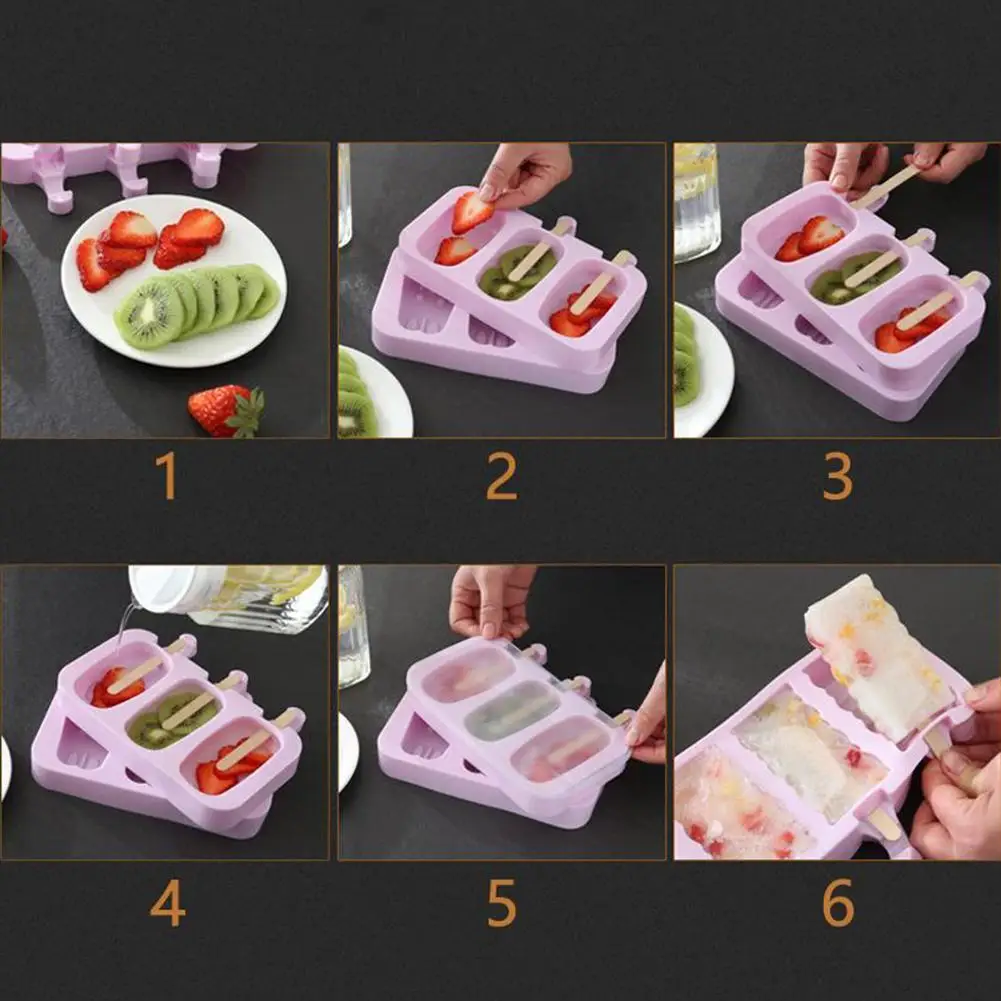 1

2

3

4

5

6