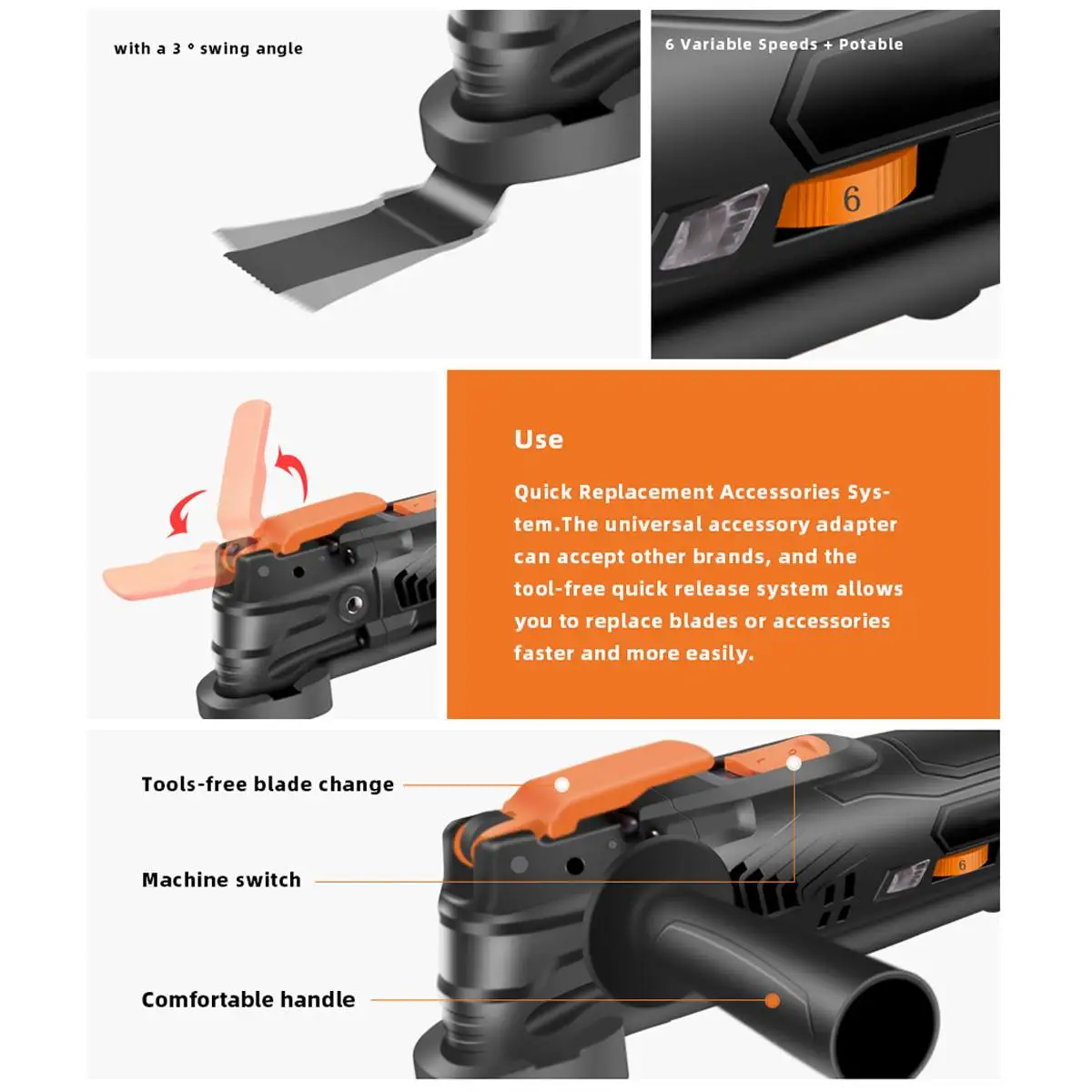 with a 3 ° swing angle

6 Variable Speeds + Potable

6

Use

Quick Replacement Accessories System.The universal accessory adapter can accept other brands, and the tool-free quick release system allows you to replace blades or accessories faster and more easily.

Tools-free blade change

Machine switch

Comfortable handle

6