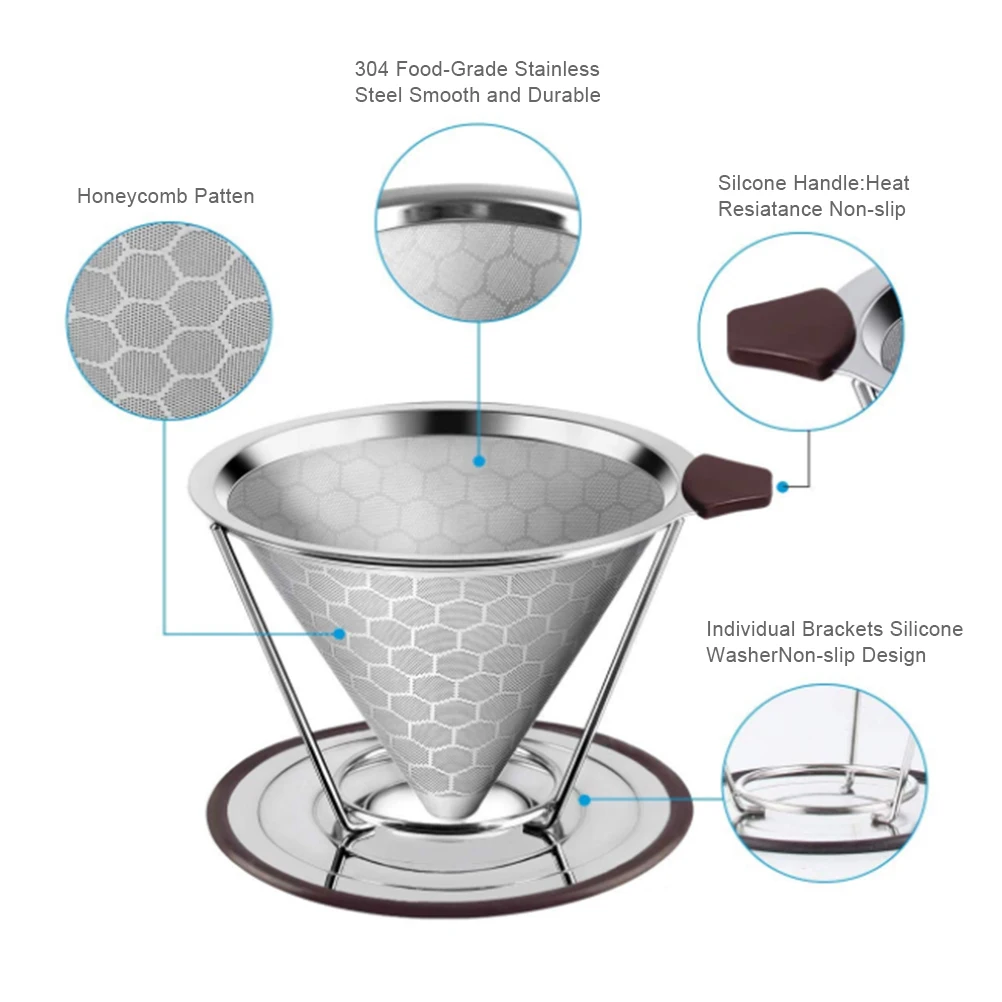 304 Food-Grade Stainless Steel Smooth and Durable

Honeycomb Patten

Silcone Handle:Heat Resiatance Non-slip

Individual Brackets Silicone WasherNon-slip Design