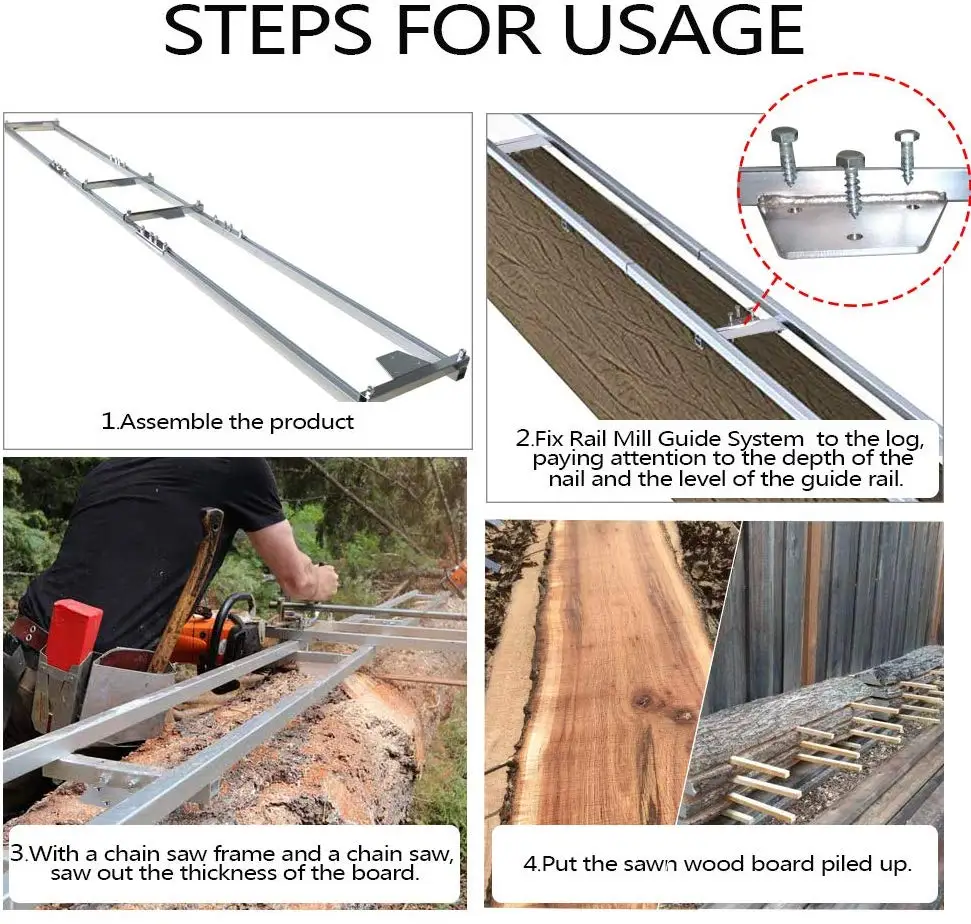 STEPS FOR USAGE

1.Assemble the product

2.Fix Rail Mill Guide System to the log, paying attention to the depth of the nail and the level of the guide rail.

3.With a chain saw frame and a chain saw, saw out the thickness of the board.

4.Put the sawn wood board piled up.