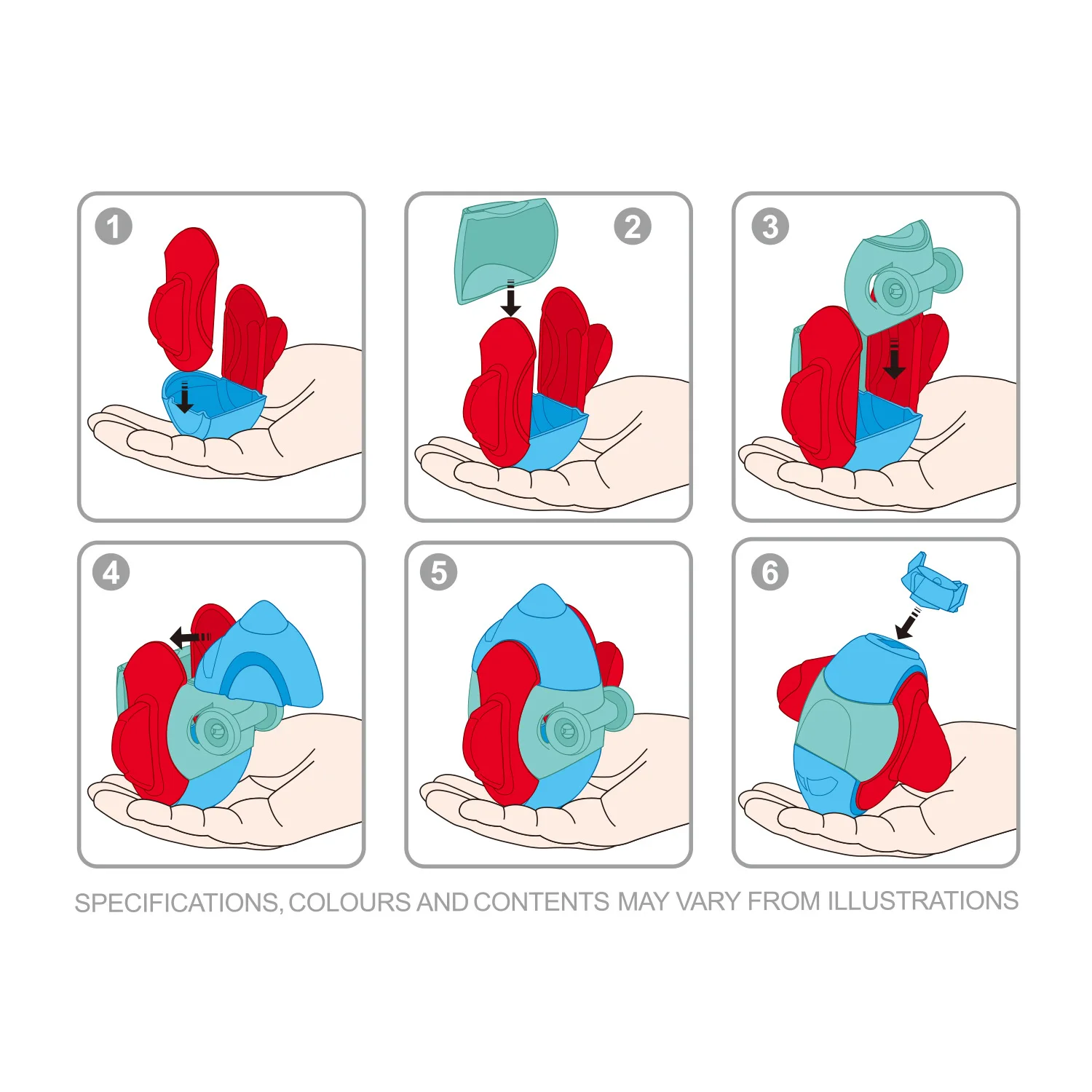 1

2

3

4

5

6

SPECIFICATIONS, COLOURS AND CONTENTS MAY VARY FROM ILLUSTRATIONS