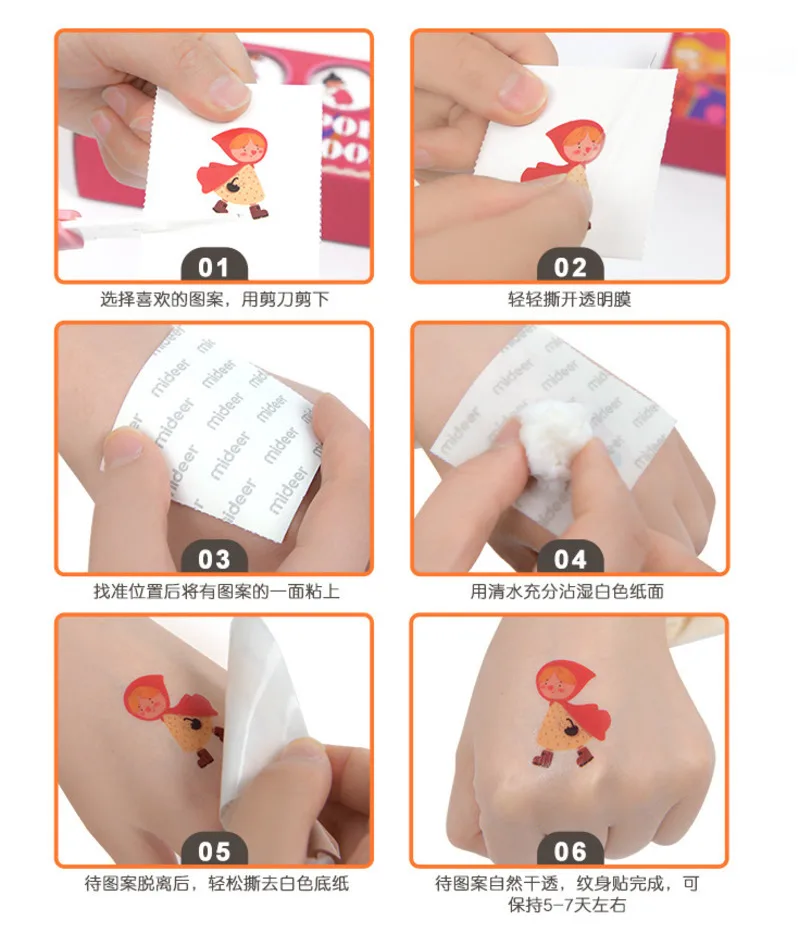 01
选择喜欢的图案，用剪刀剪下

02
轻轻撕开透明膜

mideer mideer mideer mideer mideer
03
找准位置后将有图案的一面粘上

mideer mideer
04
用清水充分沾湿白色纸面

05
待图案脱离后，轻松撕去白色底纸

06
待图案自然干透，纹身贴完成，可保持5-7天左右