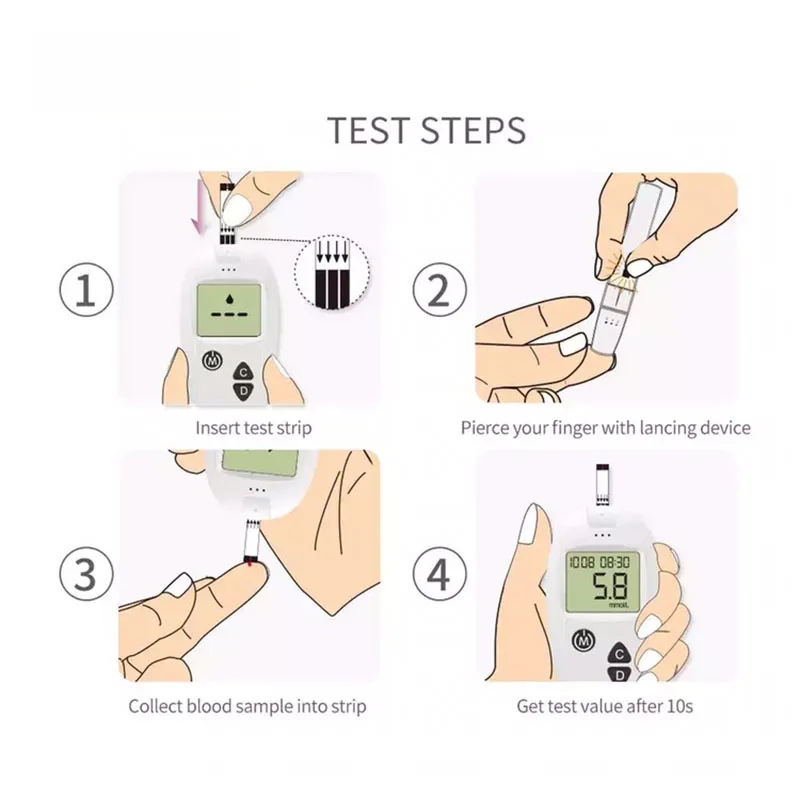 TEST STEPS

1

M
C
D

Insert test strip

2

Pierce your finger with lancing device

3

Collect blood sample into strip

4

1008 08:30
5.8
mmol/L

M
C
D

Get test value after 10s