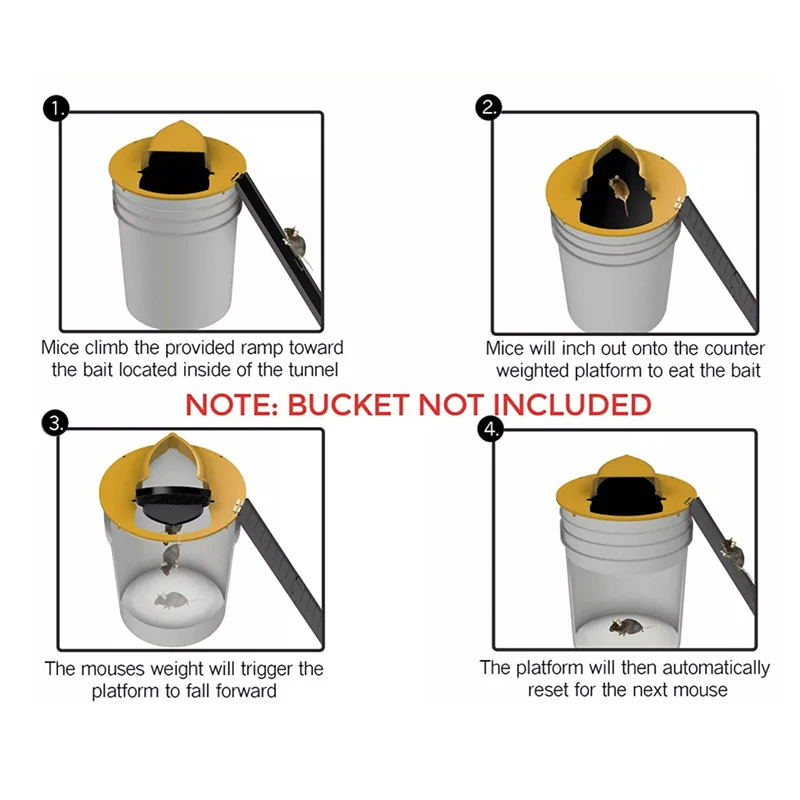 1.

Mice climb the provided ramp toward the bait located inside of the tunnel

2.

Mice will inch out onto the counter weighted platform to eat the bait

NOTE: BUCKET NOT INCLUDED

3.

The mouses weight will trigger the platform to fall forward

4.

The platform will then automatically reset for the next mouse