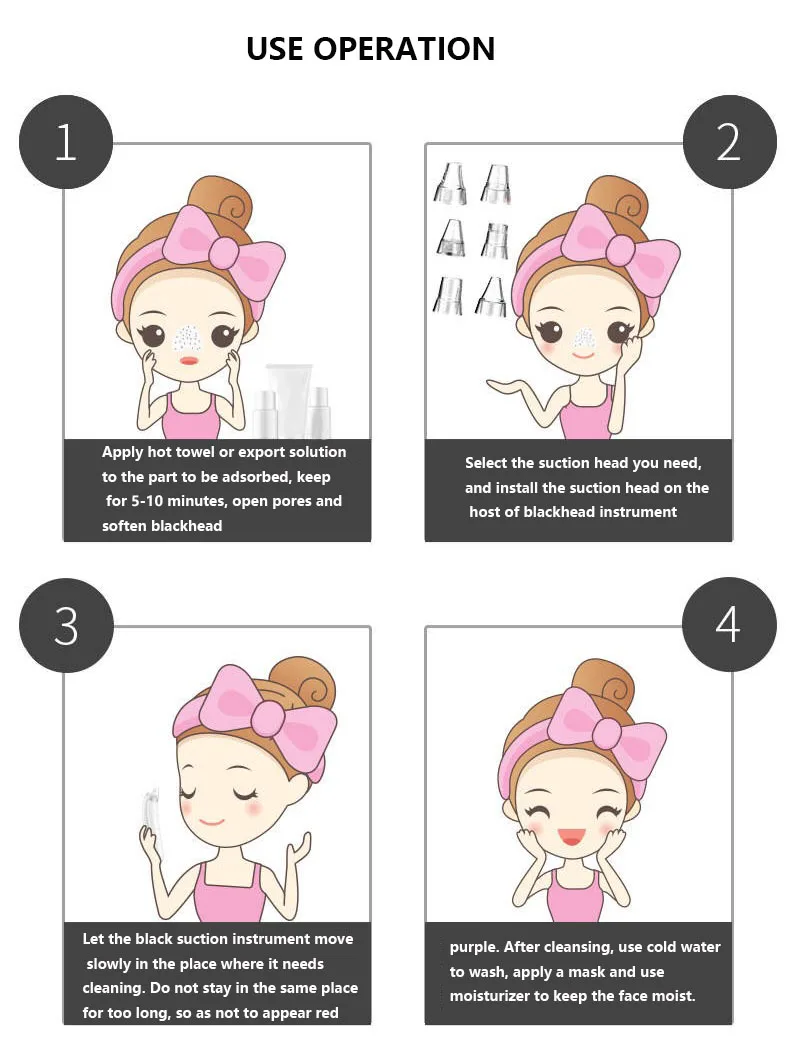 USE OPERATION

1

Apply hot towel or export solution to the part to be adsorbed, keep for 5-10 minutes, open pores and soften blackhead

2

Select the suction head you need, and install the suction head on the host of blackhead instrument

3

Let the black suction instrument move slowly in the place where it needs cleaning. Do not stay in the same place for too long, so as not to appear red

4

purple. After cleansing, use cold water to wash, apply a mask and use moisturizer to keep the face moist.