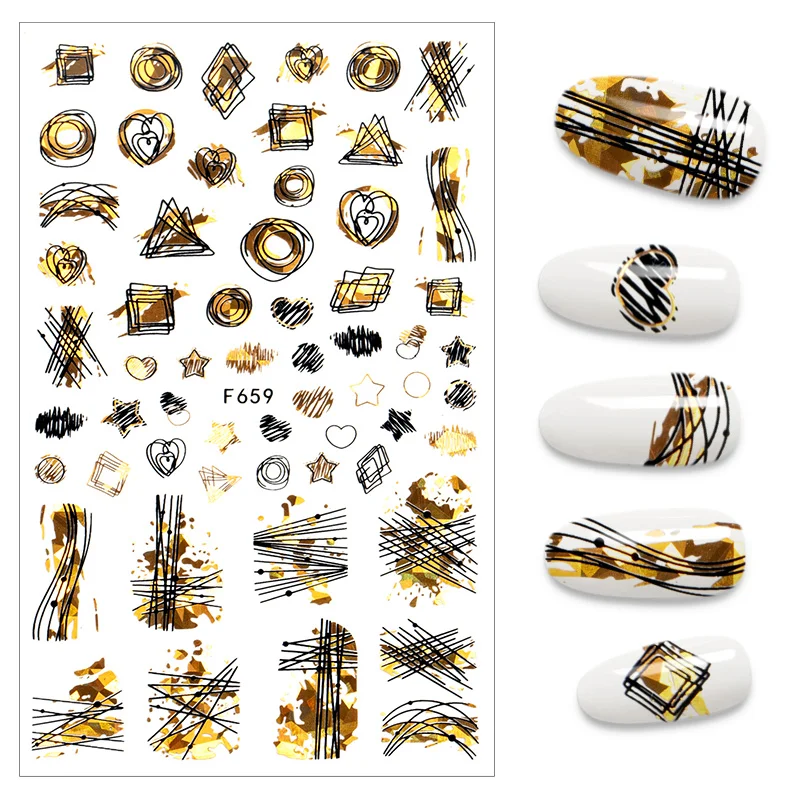 F659