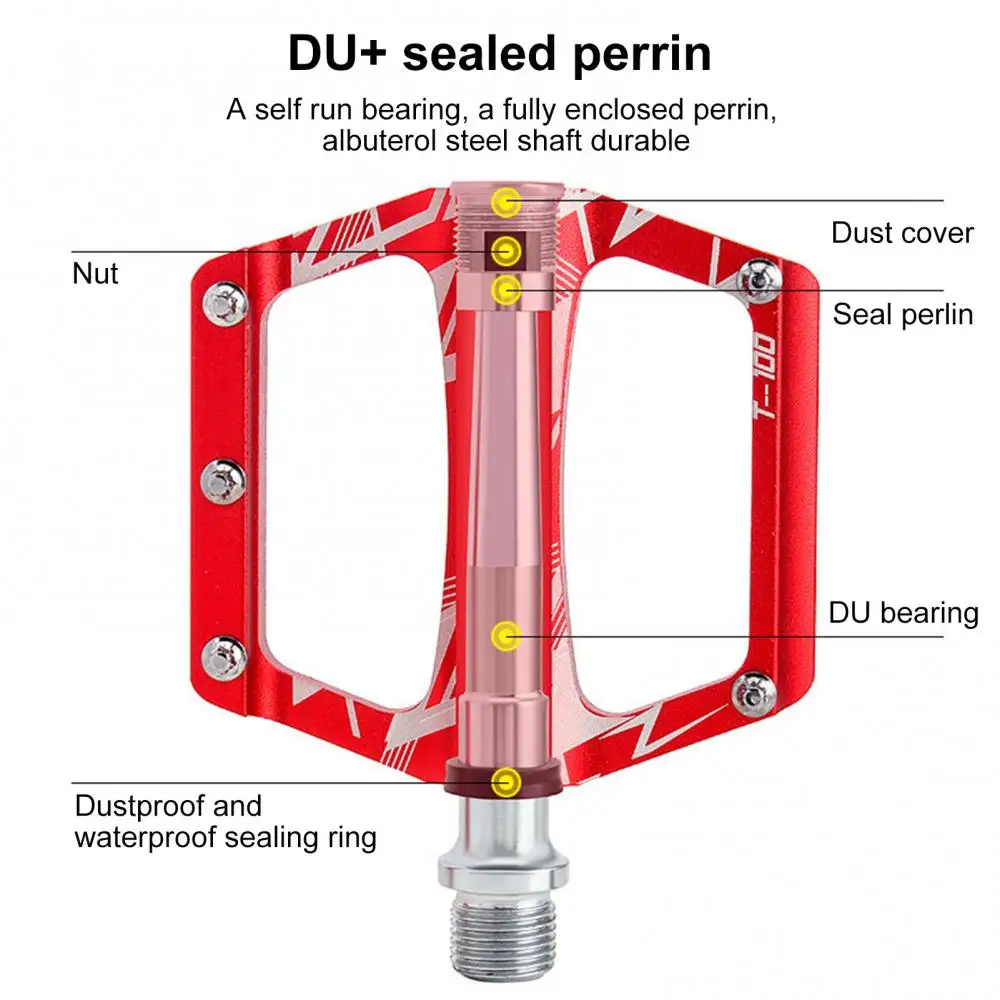 DU+ sealed perrin

A self run bearing, a fully enclosed perrin, albuterol steel shaft durable

Dust cover

Nut

Seal perlin

T-100

DU bearing

Dustproof and waterproof sealing ring