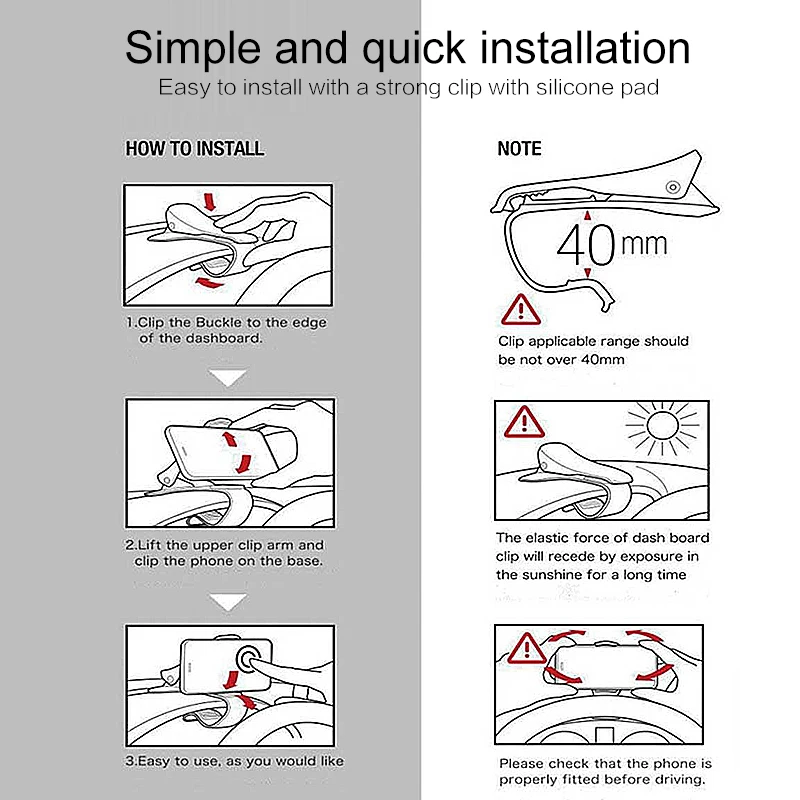 Simple and quick installation
Easy to install with a strong clip with silicone pad

HOW TO INSTALL

1.Clip the Buckle to the edge of the dashboard.

2.Lift the upper clip arm and clip the phone on the base.

3.Easy to use, as you would like

NOTE

40mm

Clip applicable range should be not over 40mm

The elastic force of dash board clip will recede by exposure in the sunshine for a long time

Please check that the phone is properly fitted before driving.