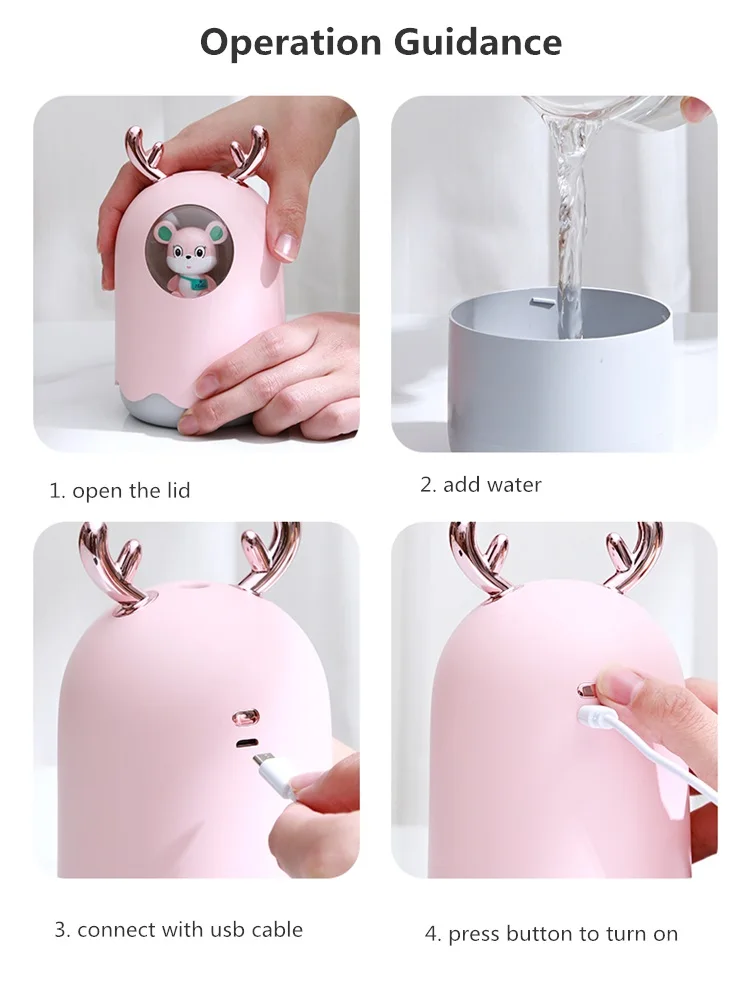 Operation Guidance

1. open the lid

2. add water

3. connect with usb cable

4. press button to turn on